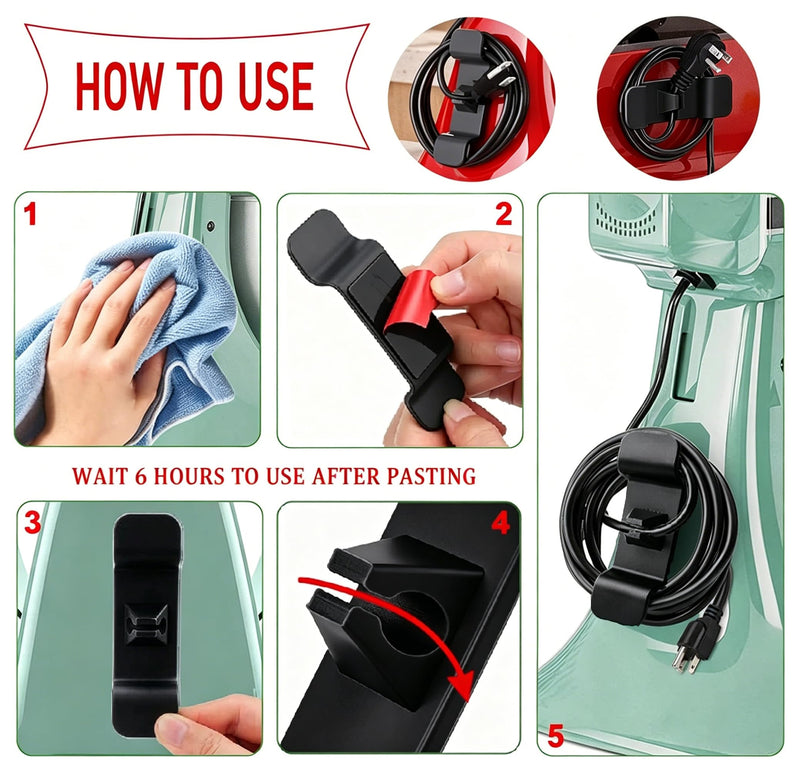 HOW TO USE

1

2

WAIT 6 HOURS TO USE AFTER PASTING

3

4

5