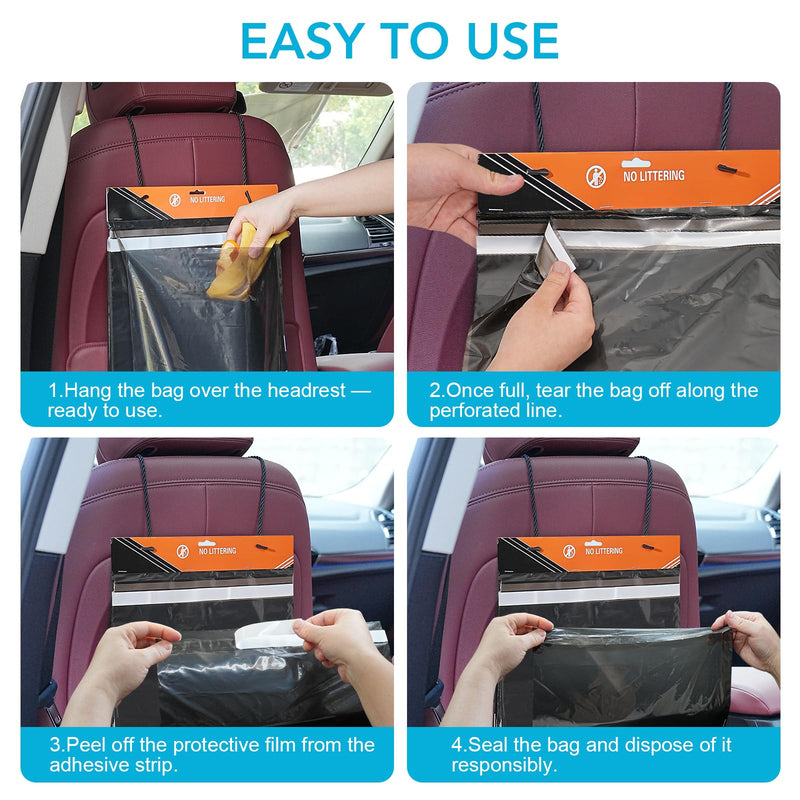 EASY TO USE

NO LITTERING

1.Hang the bag over the headrest — ready to use.

NO LITTERING

2.Once full, tear the bag off along the perforated line.

NO LITTERING

3.Peel off the protective film from the adhesive strip.

NO LITTERING

4.Seal the bag and dispose of it responsibly.