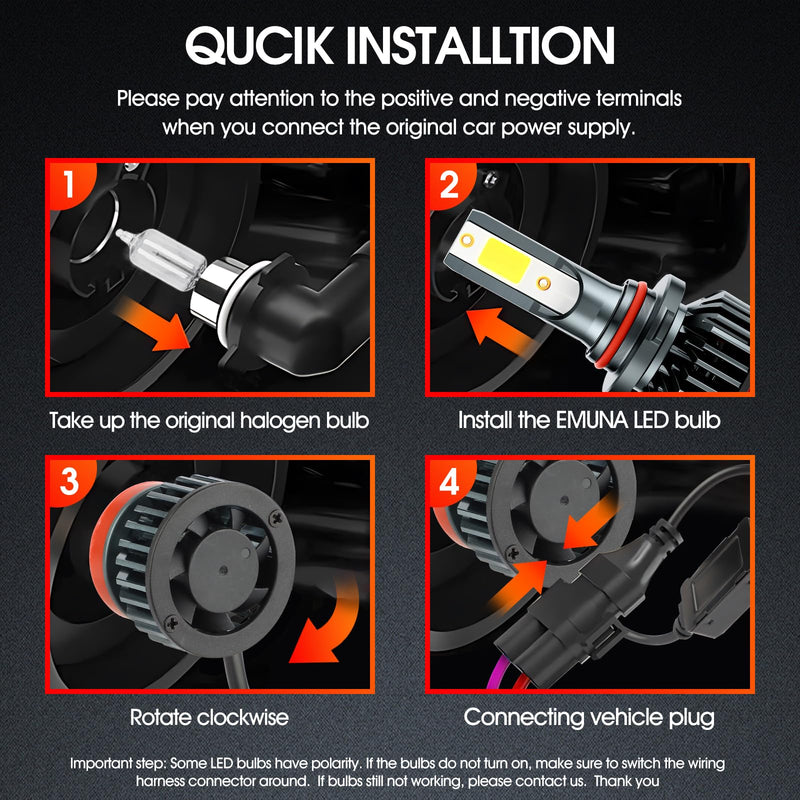 QUCIK INSTALLTION

Please pay attention to the positive and negative terminals when you connect the original car power supply.

1

Take up the original halogen bulb

2

Install the EMUNA LED bulb

3

Rotate clockwise

4

Connecting vehicle plug

Important step: Some LED bulbs have polarity. If the bulbs do not turn on, make sure to switch the wiring harness connector around. If bulbs still not working, please contact us. Thank you