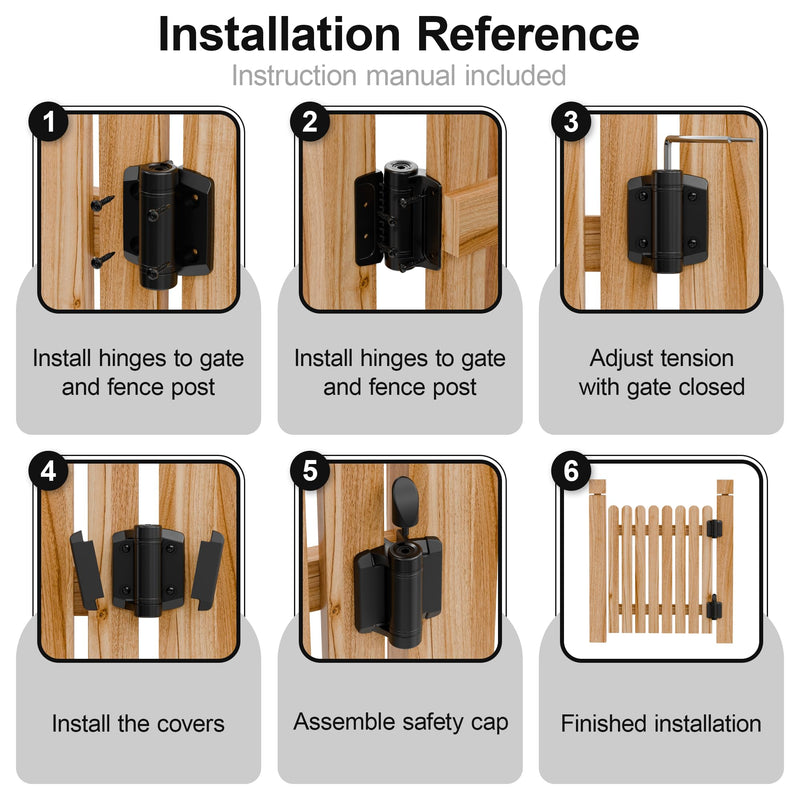 Installation Reference

Instruction manual included

1

Install hinges to gate and fence post

2

Install hinges to gate and fence post

3

Adjust tension with gate closed

4

Install the covers

5

Assemble safety cap

6

Finished installation