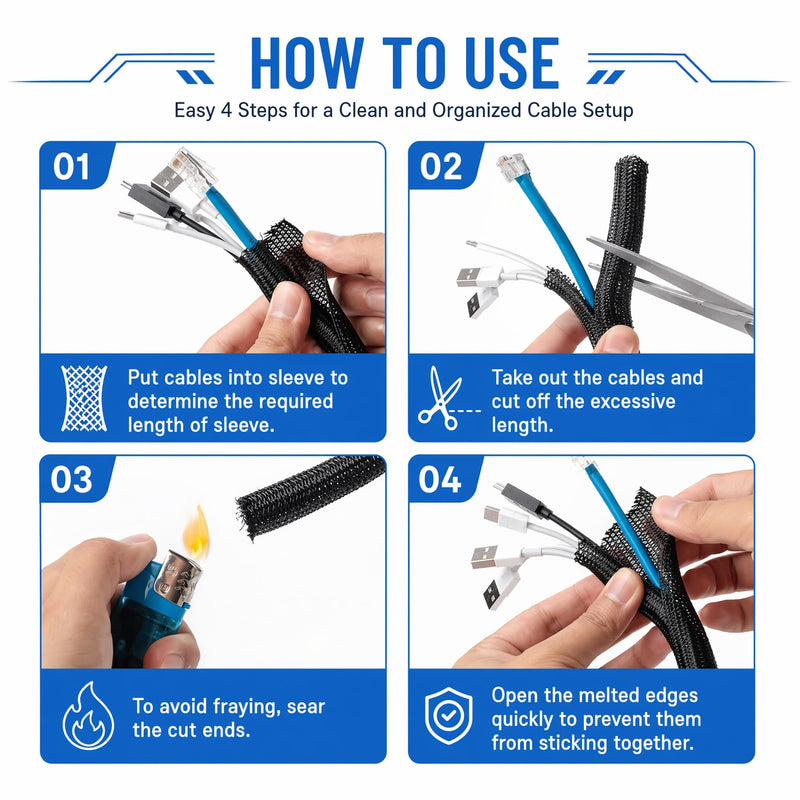 HOW TO USE

Easy 4 Steps for a Clean and Organized Cable Setup

01

Put cables into sleeve to determine the required length of sleeve.

02

Take out the cables and cut off the excessive length.

03

To avoid fraying, sear the cut ends.

04

Open the melted edges quickly to prevent them from sticking together.