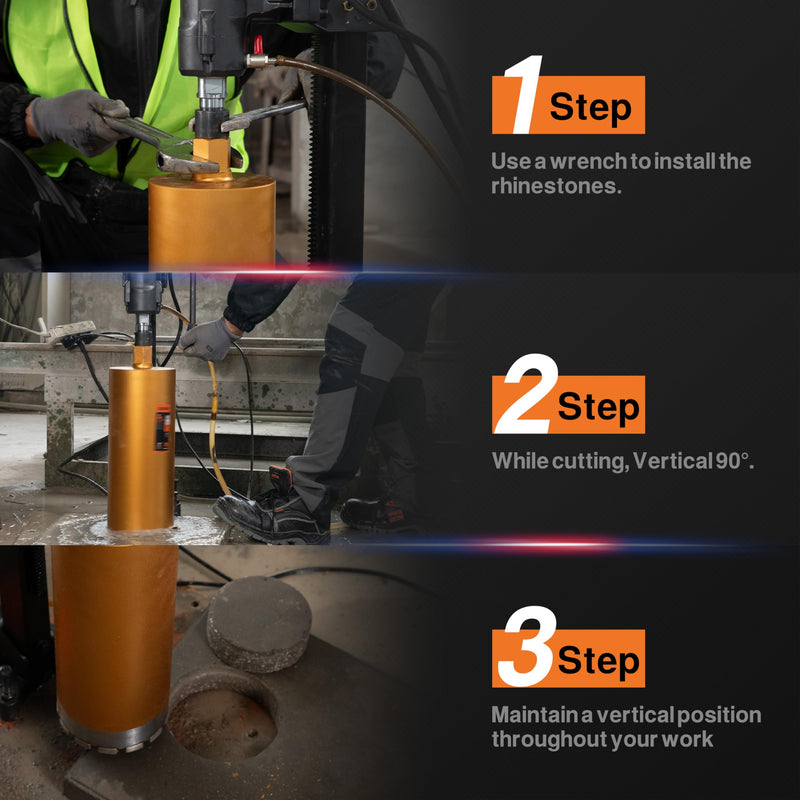 1 Step

Use a wrench to install the rhinestones.

2 Step

While cutting, Vertical 90°.

3 Step

Maintain a vertical position throughout your work