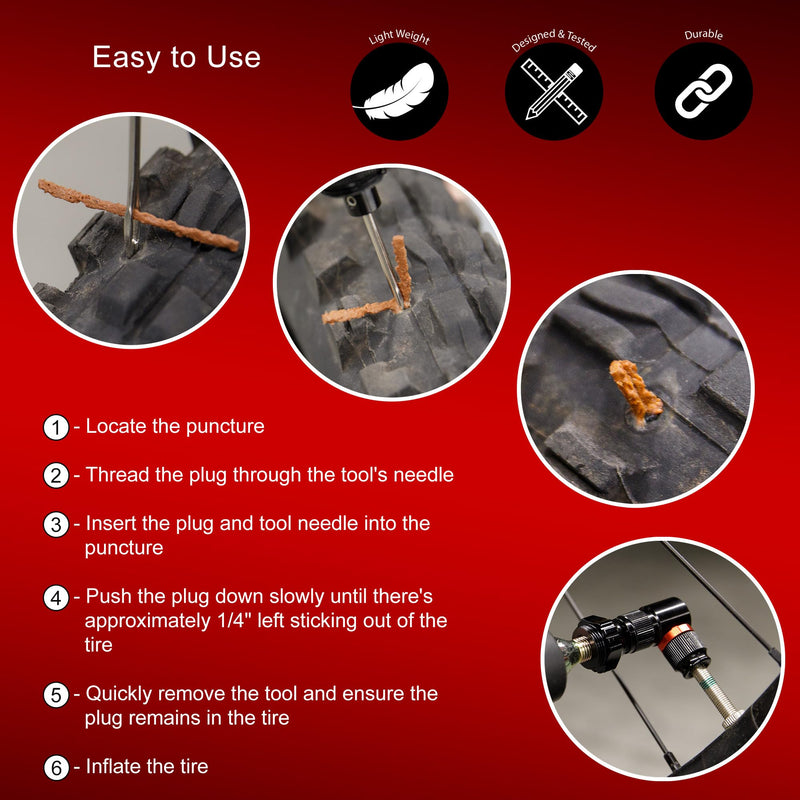 Easy to Use

Light Weight

Designed & Tested

Durable

1 - Locate the puncture

2 - Thread the plug through the tool's needle

3 - Insert the plug and tool needle into the puncture

4 - Push the plug down slowly until there's approximately 1/4" left sticking out of the tire

5 - Quickly remove the tool and ensure the plug remains in the tire

6 - Inflate the tire