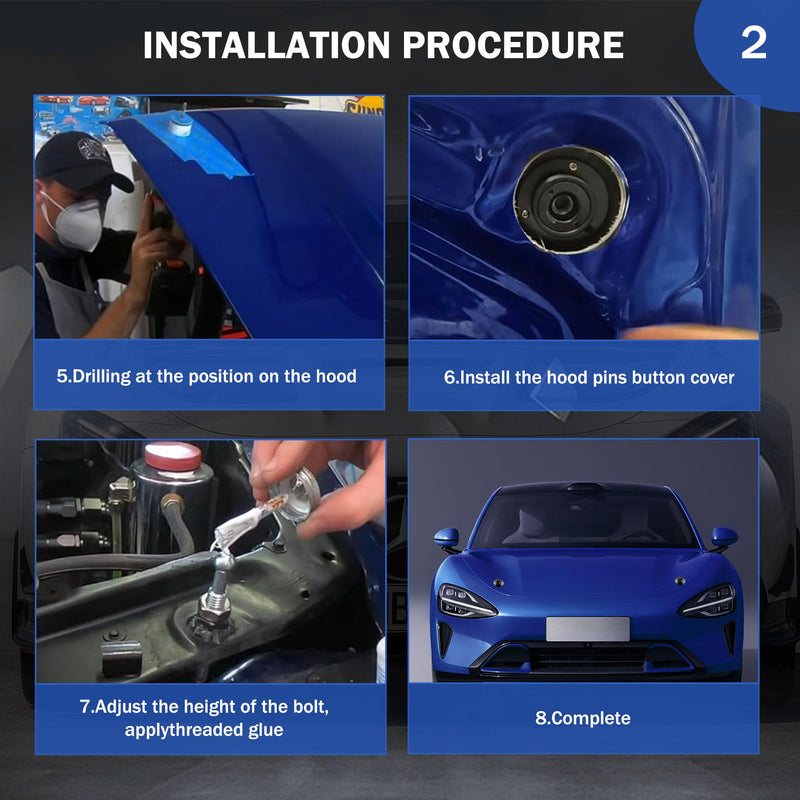 INSTALLATION PROCEDURE

2

5.Drilling at the position on the hood

6.Install the hood pins button cover

7.Adjust the height of the bolt, applythreaded glue

8.Complete