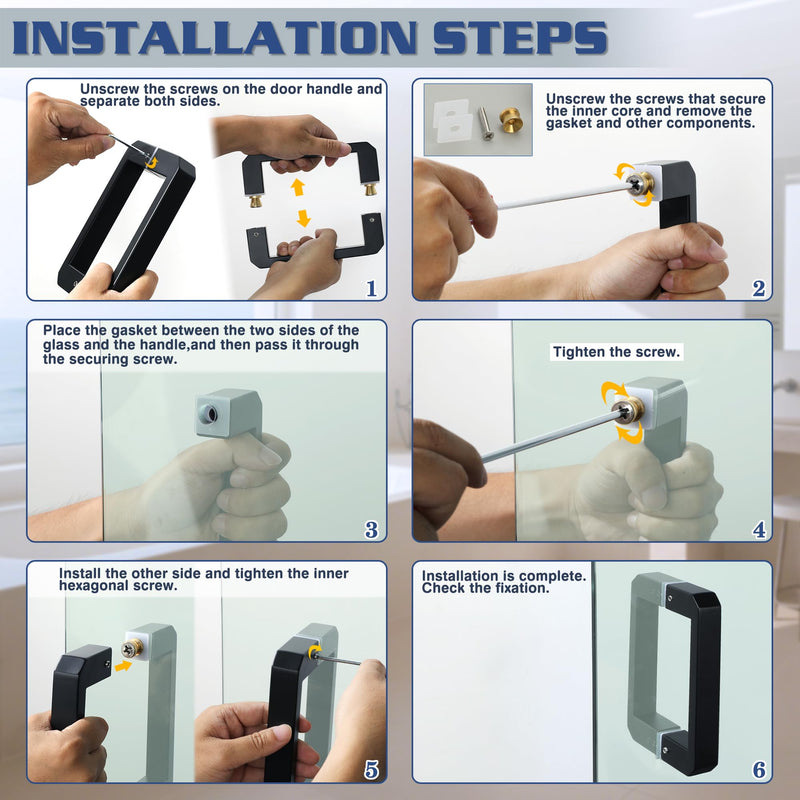 INSTALLATION STEPS

Unscrew the screws on the door handle and separate both sides.

1

Unscrew the screws that secure the inner core and remove the gasket and other components.

2

Place the gasket between the two sides of the glass and the handle,and then pass it through the securing screw.

3

Tighten the screw.

4

Install the other side and tighten the inner hexagonal screw.

5

Installation is complete. Check the fixation.

6