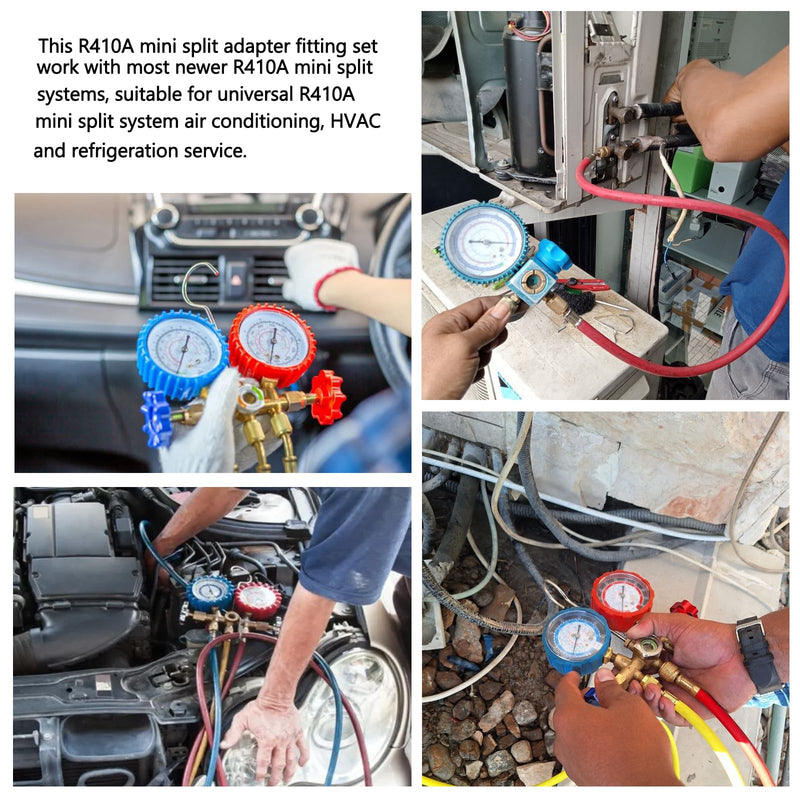 This R410A mini split adapter fitting set work with most newer R410A mini split systems, suitable for universal R410A mini split system air conditioning, HVAC and refrigeration service.