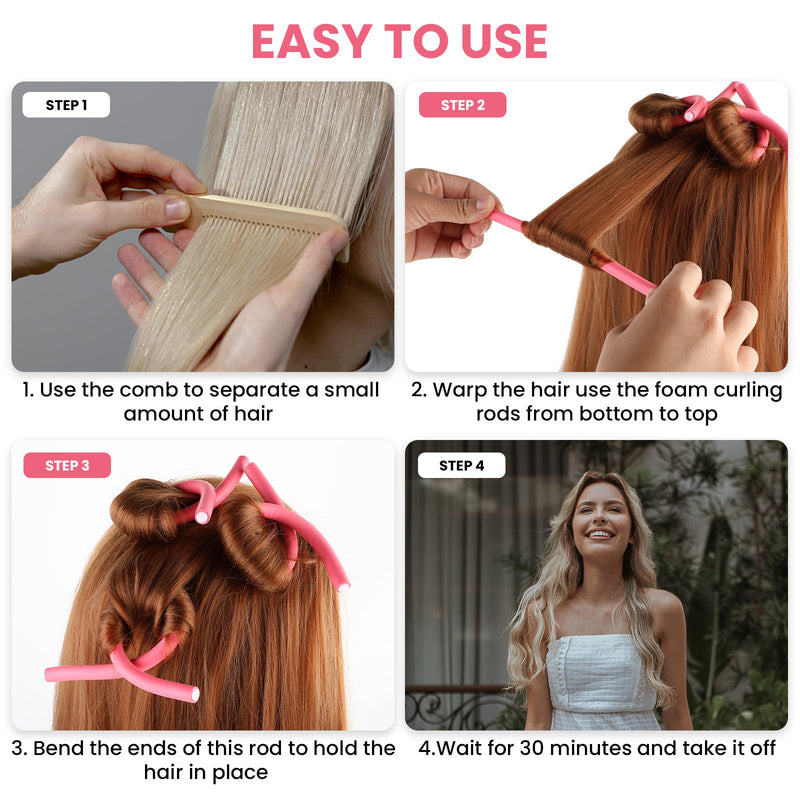 EASY TO USE

STEP 1

1. Use the comb to separate a small amount of hair

STEP 2

2. Warp the hair use the foam curling rods from bottom to top

STEP 3

3. Bend the ends of this rod to hold the hair in place

STEP 4

4.Wait for 30 minutes and take it off