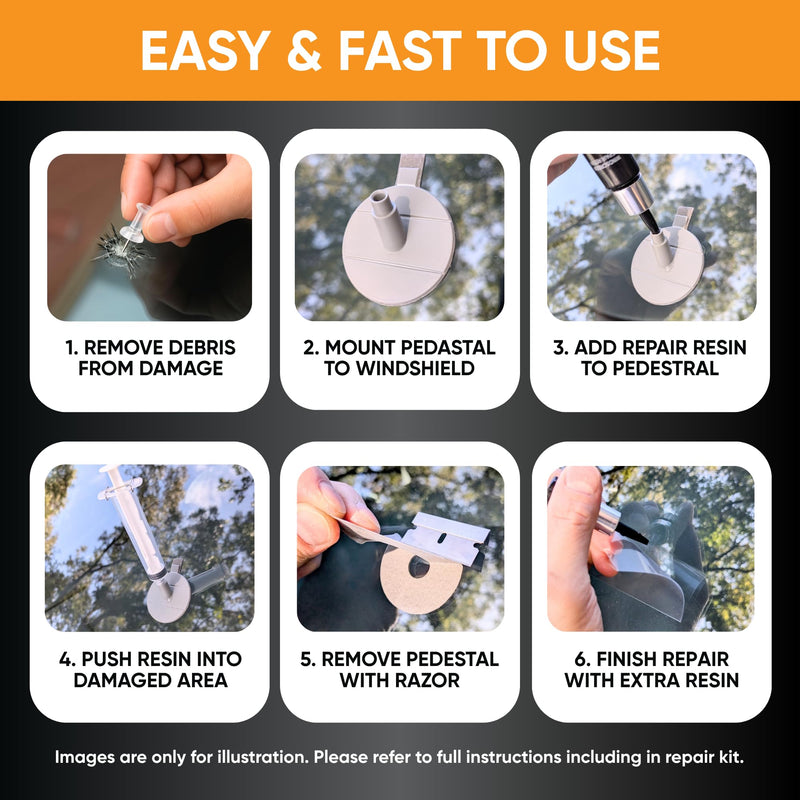 EASY & FAST TO USE

1. REMOVE DEBRIS FROM DAMAGE

2. MOUNT PEDASTAL TO WINDSHIELD

3. ADD REPAIR RESIN TO PEDESTRAL

4. PUSH RESIN INTO DAMAGED AREA

5. REMOVE PEDESTAL WITH RAZOR

6. FINISH REPAIR WITH EXTRA RESIN

Images are only for illustration. Please refer to full instructions including in repair kit.