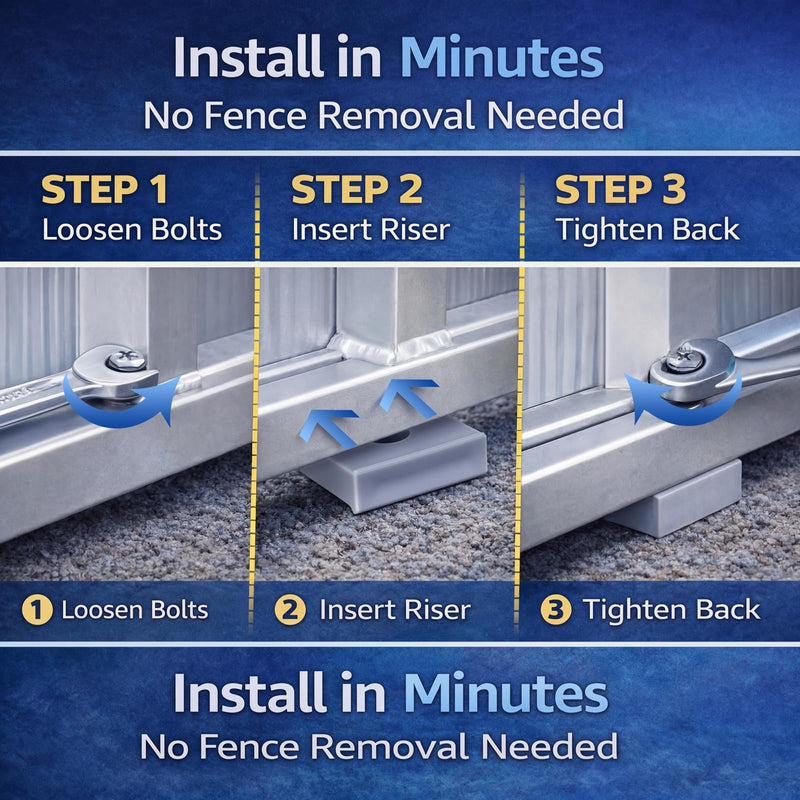 Install in Minutes
No Fence Removal Needed

STEP 1
Loosen Bolts

STEP 2
Insert Riser

STEP 3
Tighten Back

1 Loosen Bolts

2 Insert Riser

3 Tighten Back

Install in Minutes
No Fence Removal Needed