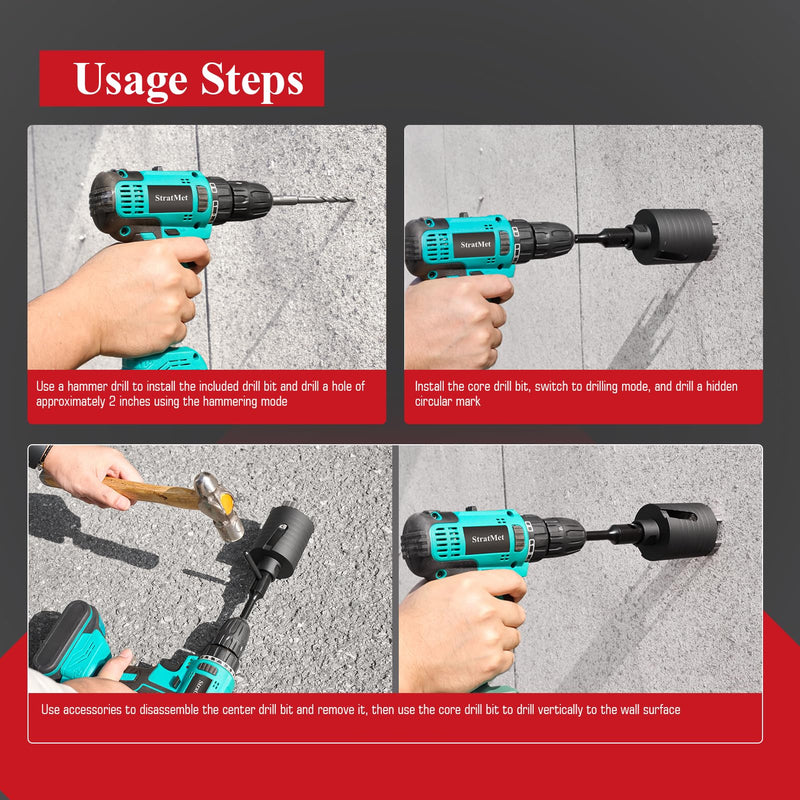 Usage Steps

StratMet

Use a hammer drill to install the included drill bit and drill a hole of approximately 2 inches using the hammering mode

StratMet

Install the core drill bit, switch to drilling mode, and drill a hidden circular mark

StratMet

Use accessories to disassemble the center drill bit and remove it, then use the core drill bit to drill vertically to the wall surface