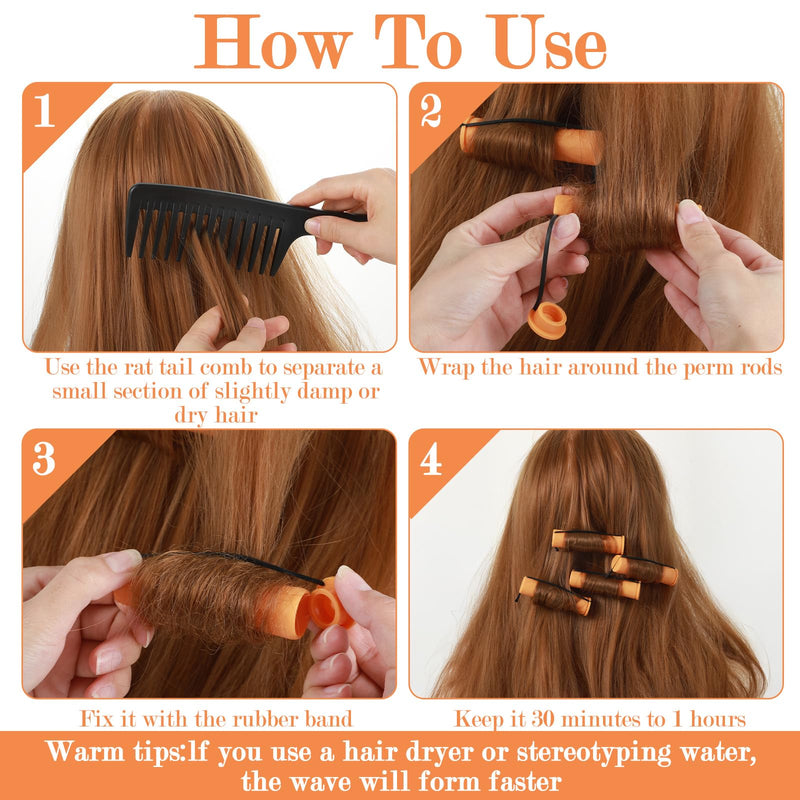 How To Use

1

Use the rat tail comb to separate a small section of slightly damp or dry hair

2

Wrap the hair around the perm rods

3

Fix it with the rubber band

4

Keep it 30 minutes to 1 hours

Warm tips:If you use a hair dryer or stereotyping water, the wave will form faster