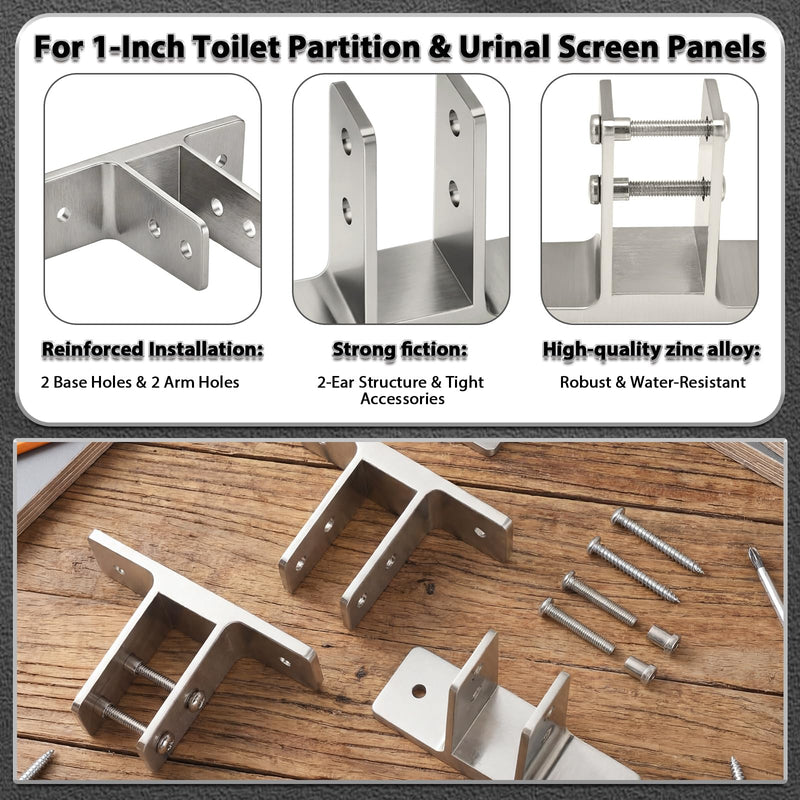 For 1-Inch Toilet Partition & Urinal Screen Panels

Reinforced Installation:
2 Base Holes & 2 Arm Holes

Strong fiction:
2-Ear Structure & Tight Accessories

High-quality zinc alloy:
Robust & Water-Resistant