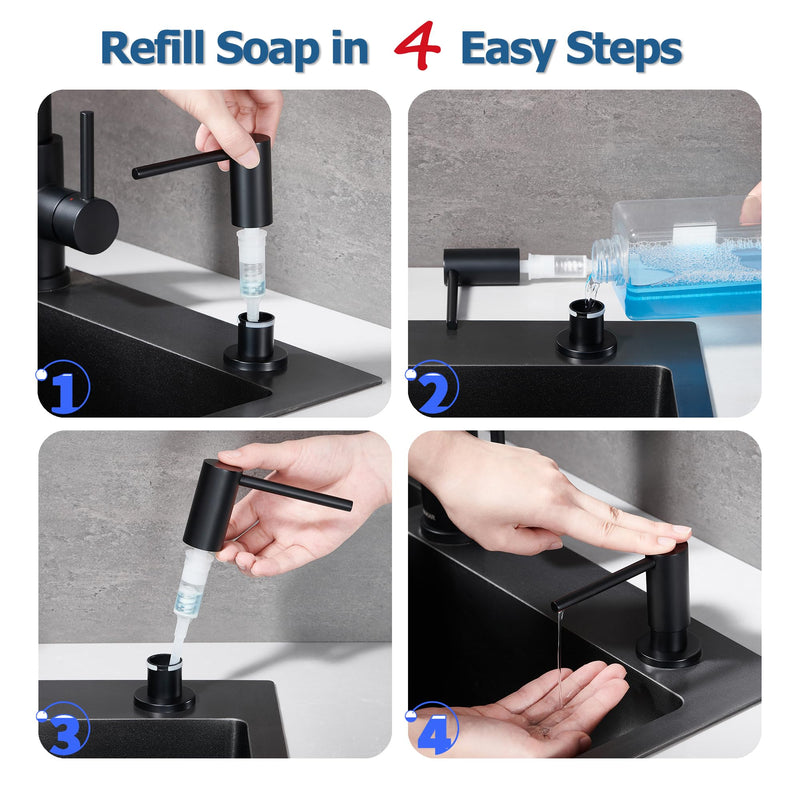 Refill Soap in 4 Easy Steps

1

2

3

4