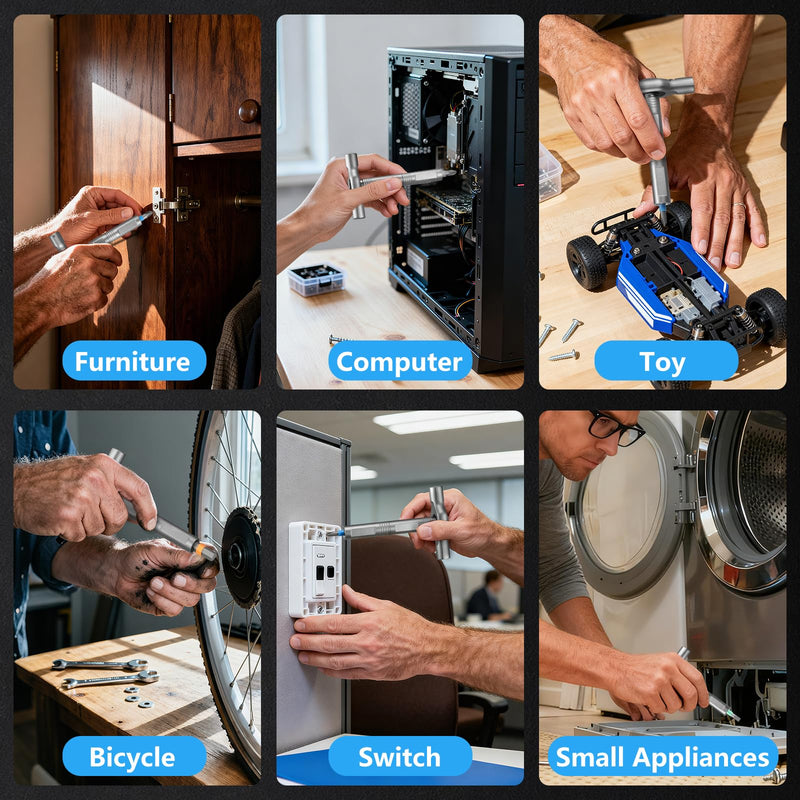 Furniture

Computer

Toy

Bicycle

Switch

Small Appliances