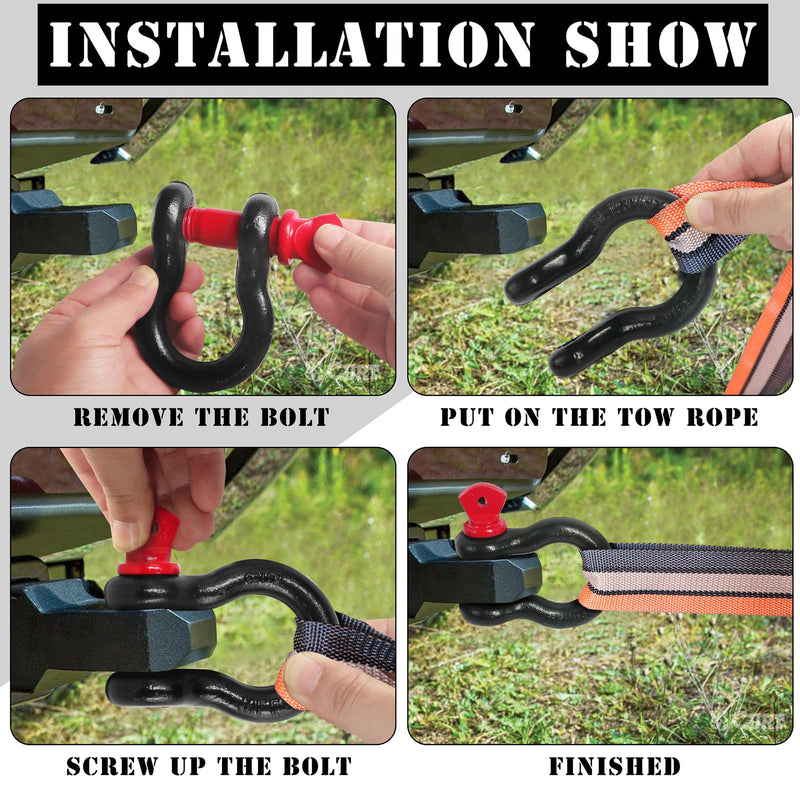 INSTALLATION SHOW

REMOVE THE BOLT

PUT ON THE TOW ROPE

SCREW UP THE BOLT

FINISHED