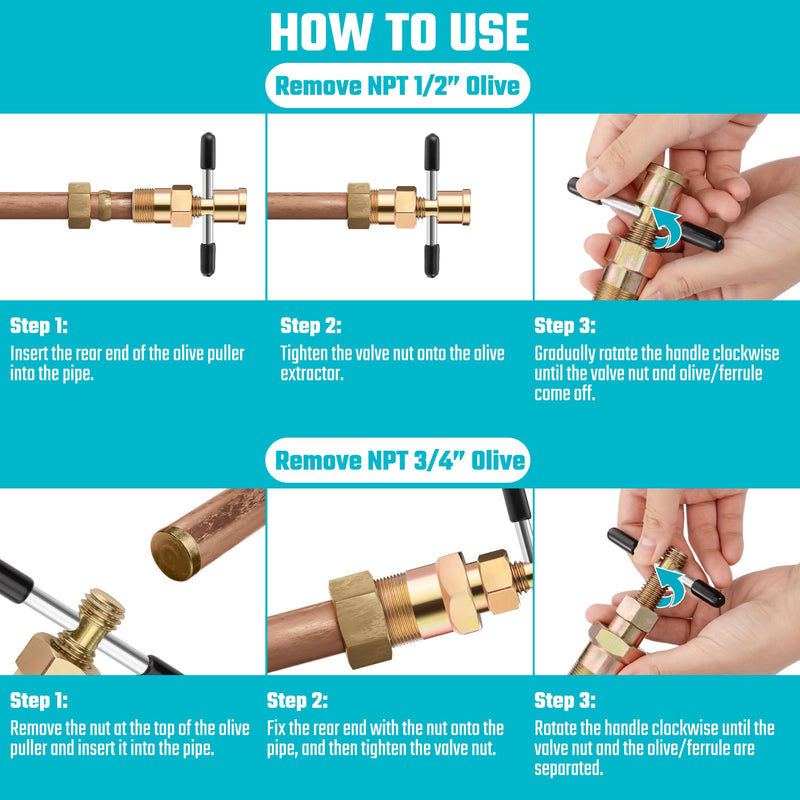 HOW TO USE

Remove NPT 1/2" Olive

Step 1:
Insert the rear end of the olive puller into the pipe.

Step 2:
Tighten the valve nut onto the olive extractor.

Step 3:
Gradually rotate the handle clockwise until the valve nut and olive/ferrule come off.

Remove NPT 3/4" Olive

Step 1:
Remove the nut at the top of the olive puller and insert it into the pipe.

Step 2:
Fix the rear end with the nut onto the pipe, and then tighten the valve nut.

Step 3:
Rotate the handle clockwise until the valve nut and the olive/ferrule are separated.