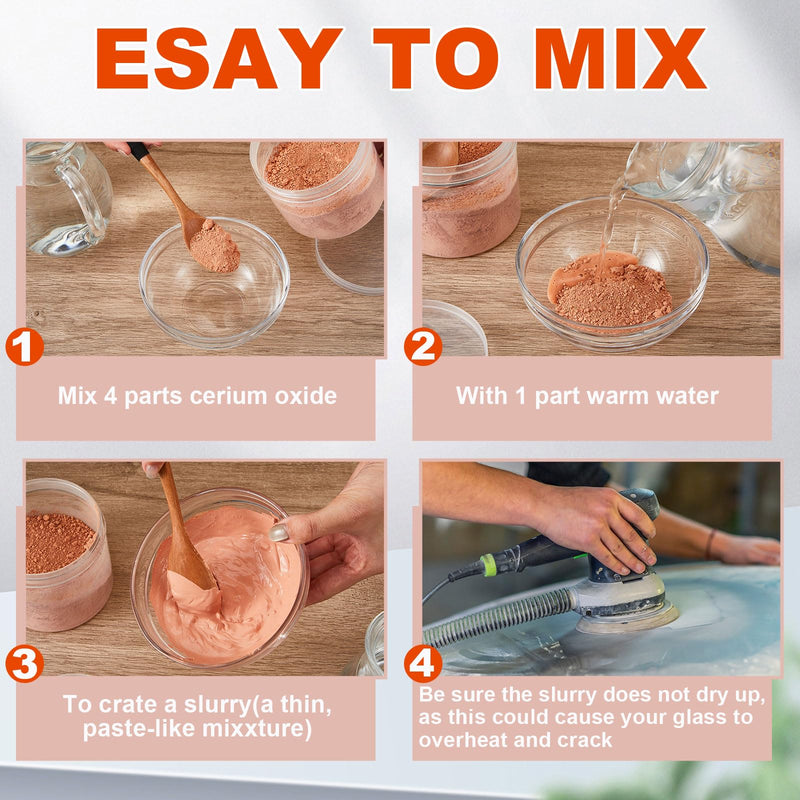 ESAY TO MIX

1

Mix 4 parts cerium oxide

2

With 1 part warm water

3

To crate a slurry(a thin, paste-like mixxture)

4

Be sure the slurry does not dry up, as this could cause your glass to overheat and crack