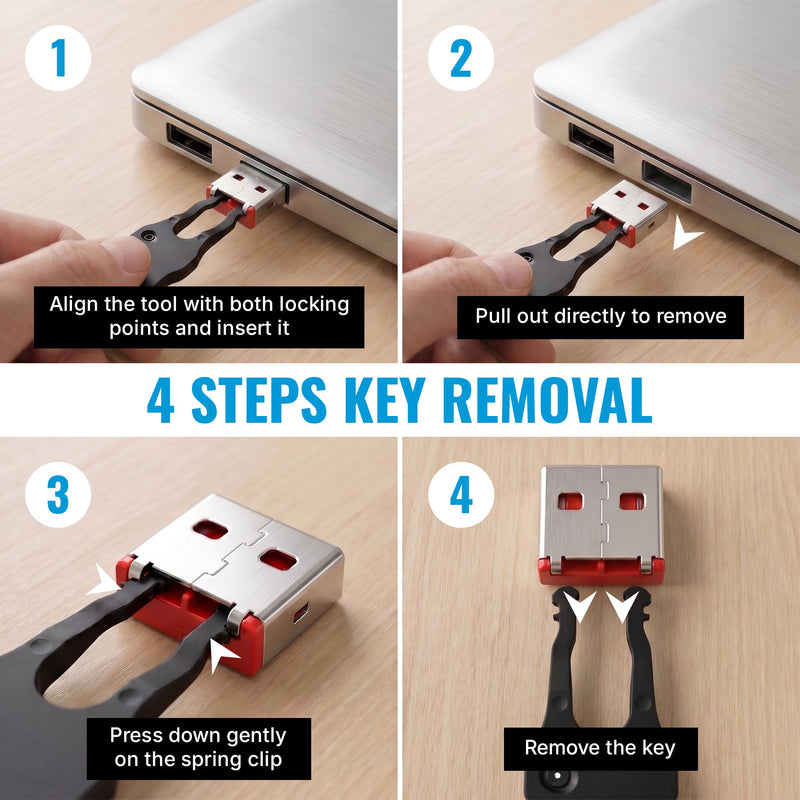 1

Align the tool with both locking points and insert it

2

Pull out directly to remove

4 STEPS KEY REMOVAL

3

Press down gently on the spring clip

4

Remove the key