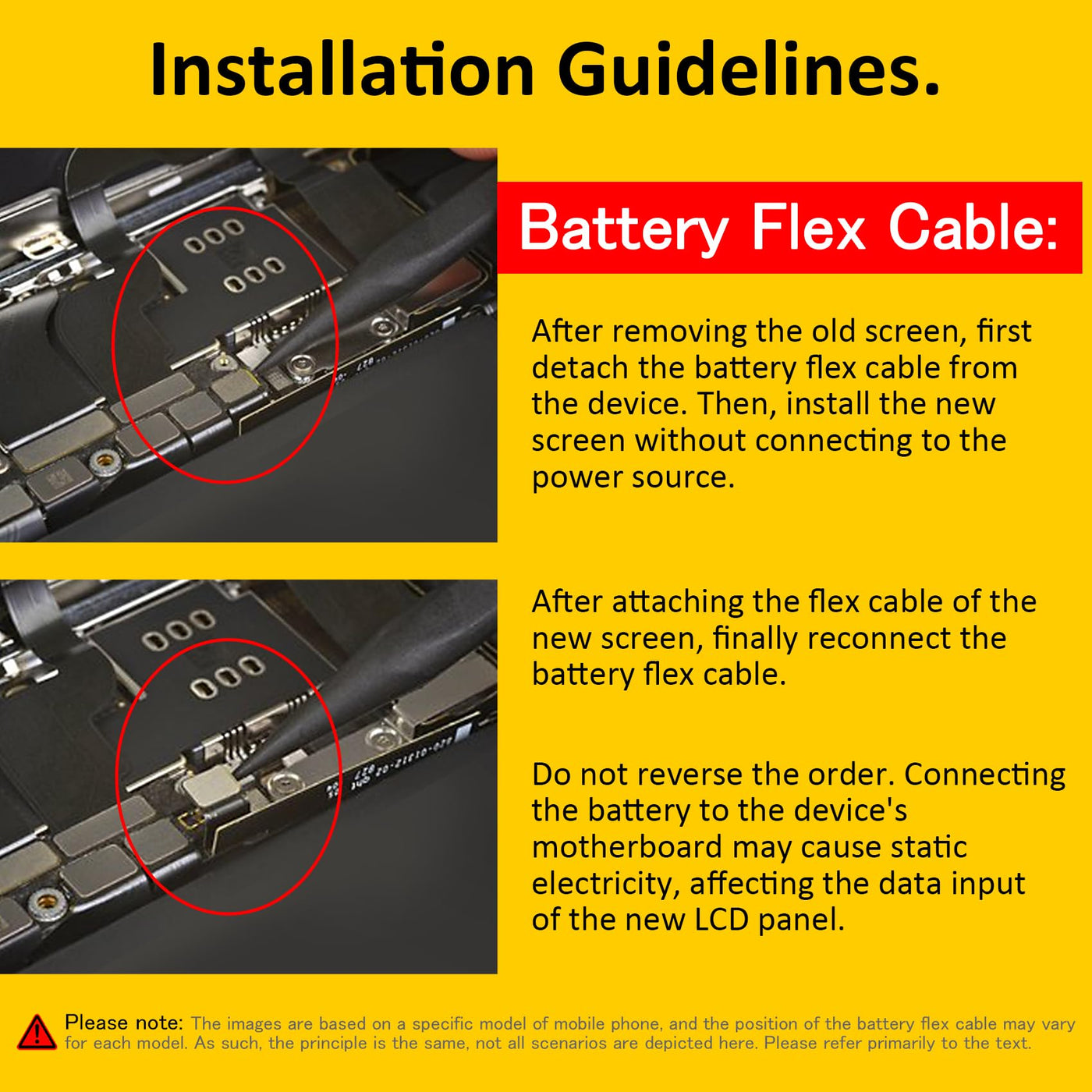 Installation Guidelines.

Battery Flex Cable:

After removing the old screen, first detach the battery flex cable from the device. Then, install the new screen without connecting to the power source.

After attaching the flex cable of the new screen, finally reconnect the battery flex cable.

Do not reverse the order. Connecting the battery to the device's motherboard may cause static electricity, affecting the data input of the new LCD panel.

Please note: The images are based on a specific model of mobile phone, and the position of the battery flex cable may vary for each model. As such, the principle is the same, not all scenarios are depicted here. Please refer primarily to the text.