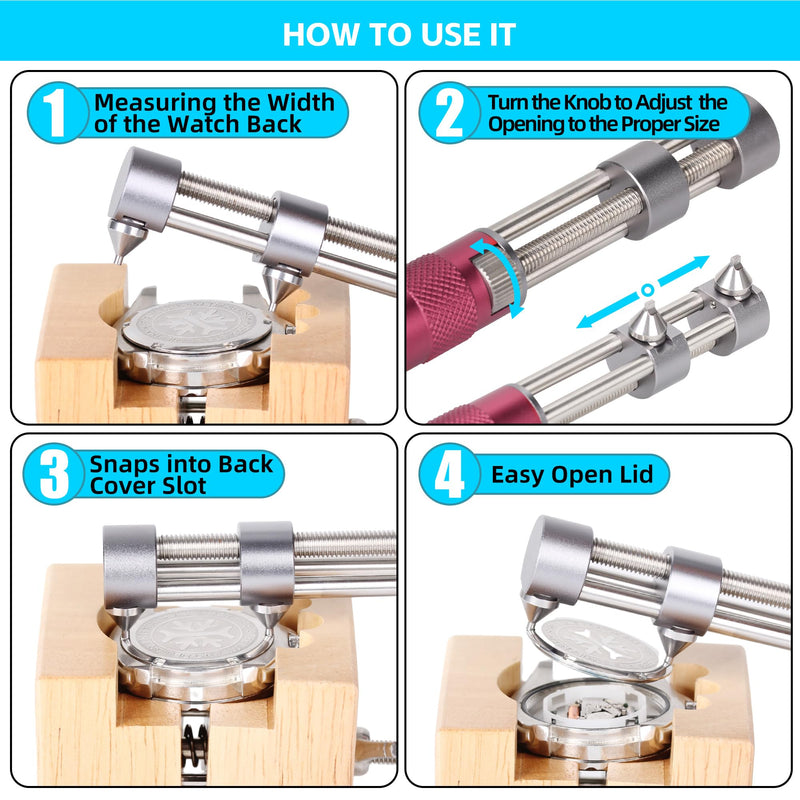 HOW TO USE IT

1 Measuring the Width of the Watch Back

2 Turn the Knob to Adjust the Opening to the Proper Size

3 Snaps into Back Cover Slot

4 Easy Open Lid