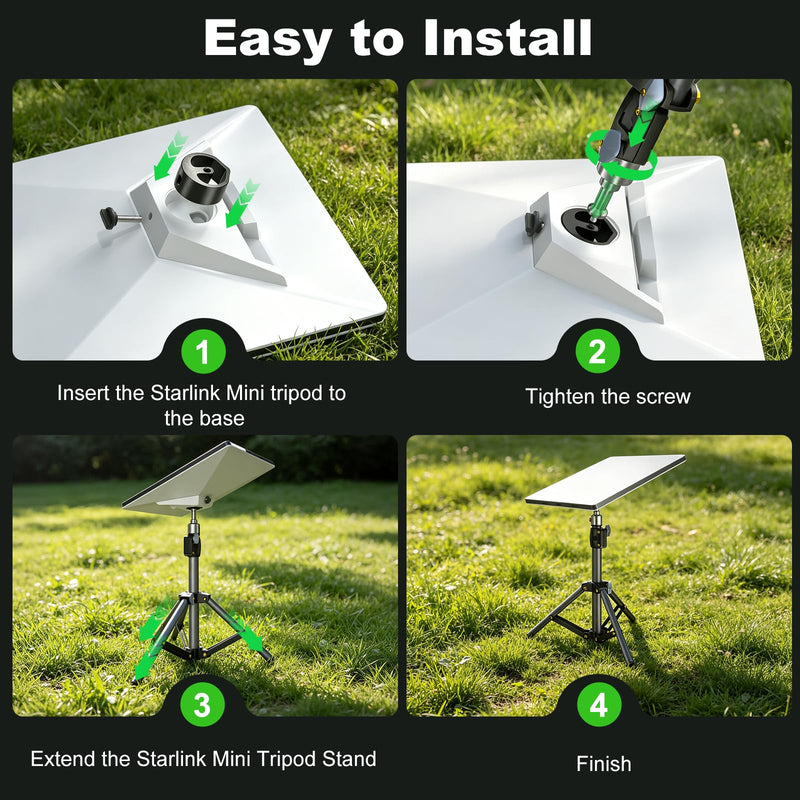 Easy to Install

1

Insert the Starlink Mini tripod to the base

2

Tighten the screw

3

Extend the Starlink Mini Tripod Stand

4

Finish