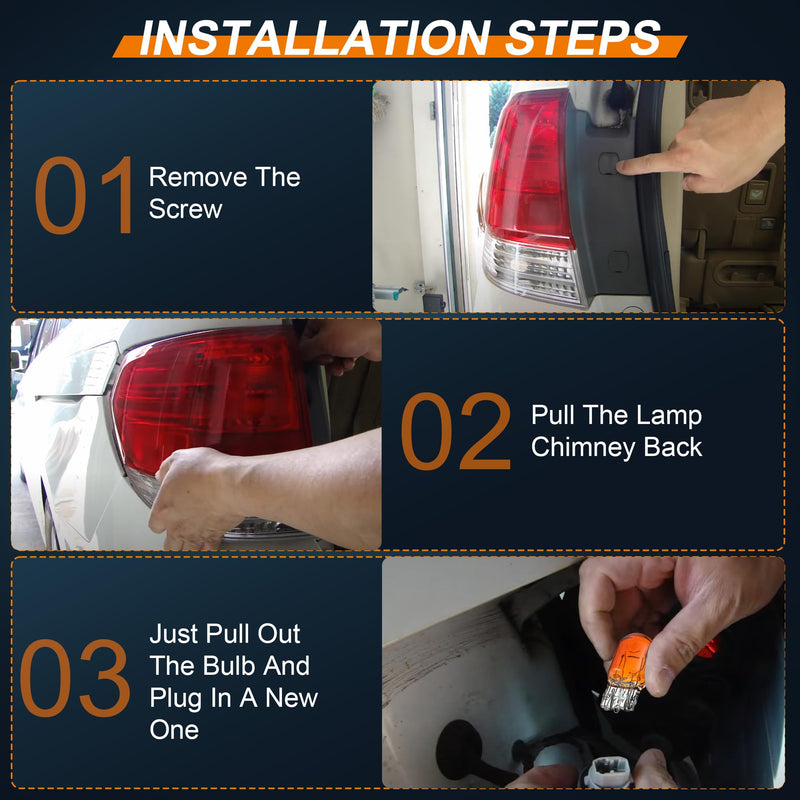 INSTALLATION STEPS

01 Remove The Screw

02 Pull The Lamp Chimney Back

03 Just Pull Out The Bulb And Plug In A New One