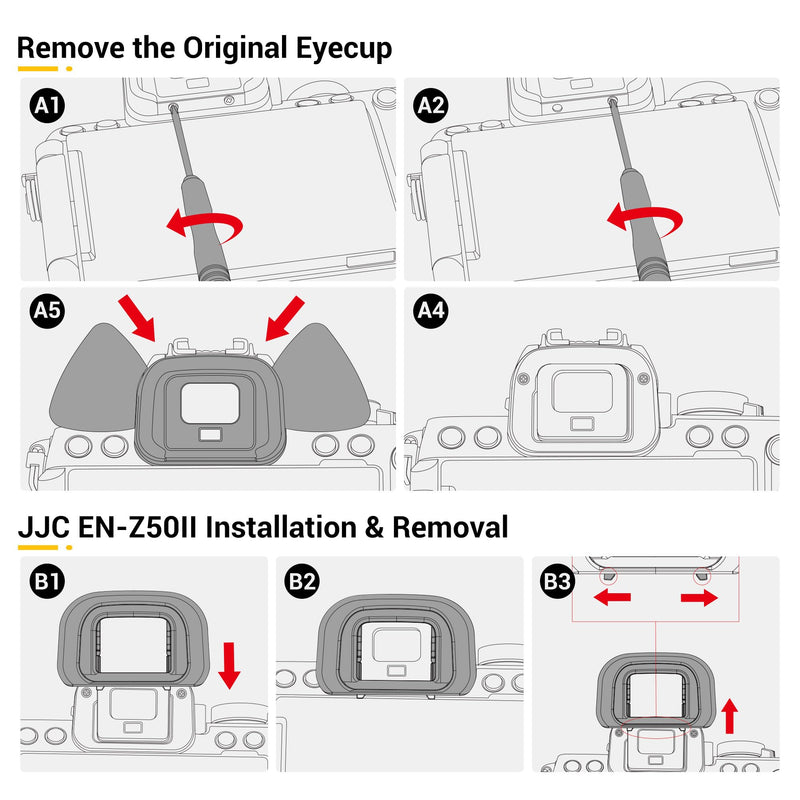 Remove the Original Eyecup

A1

A2

A5

A4

JJC EN-Z50II Installation & Removal

B1

B2

B3