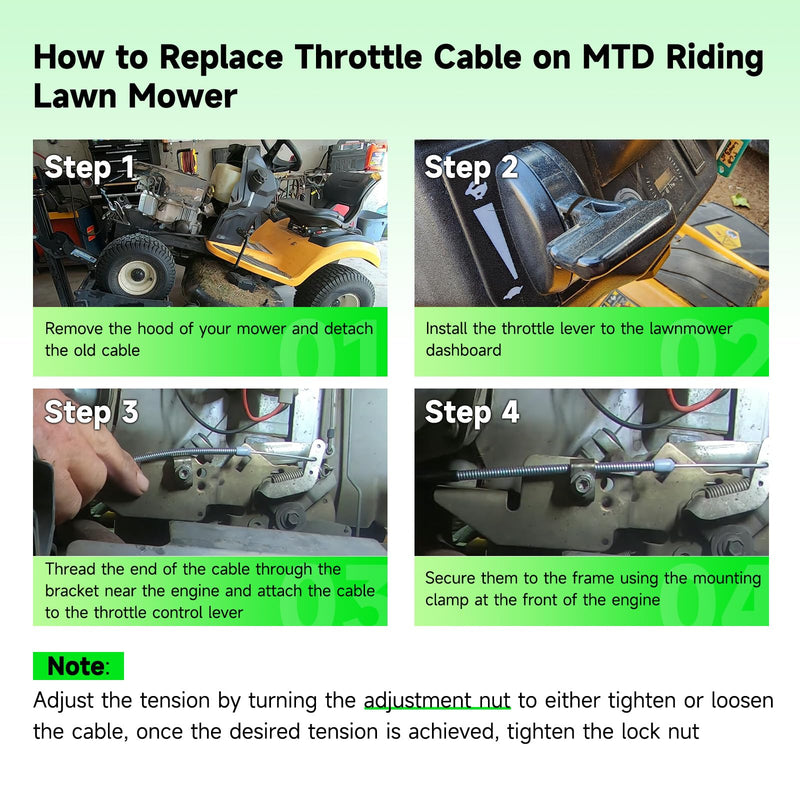 How to Replace Throttle Cable on MTD Riding Lawn Mower

Step 1

Remove the hood of your mower and detach the old cable

01

Step 2

Install the throttle lever to the lawnmower dashboard

02

Step 3

Thread the end of the cable through the bracket near the engine and attach the cable to the throttle control lever

03

Step 4

Secure them to the frame using the mounting clamp at the front of the engine

04

Note:

Adjust the tension by turning the adjustment nut to either tighten or loosen the cable, once the desired tension is achieved, tighten the lock nut