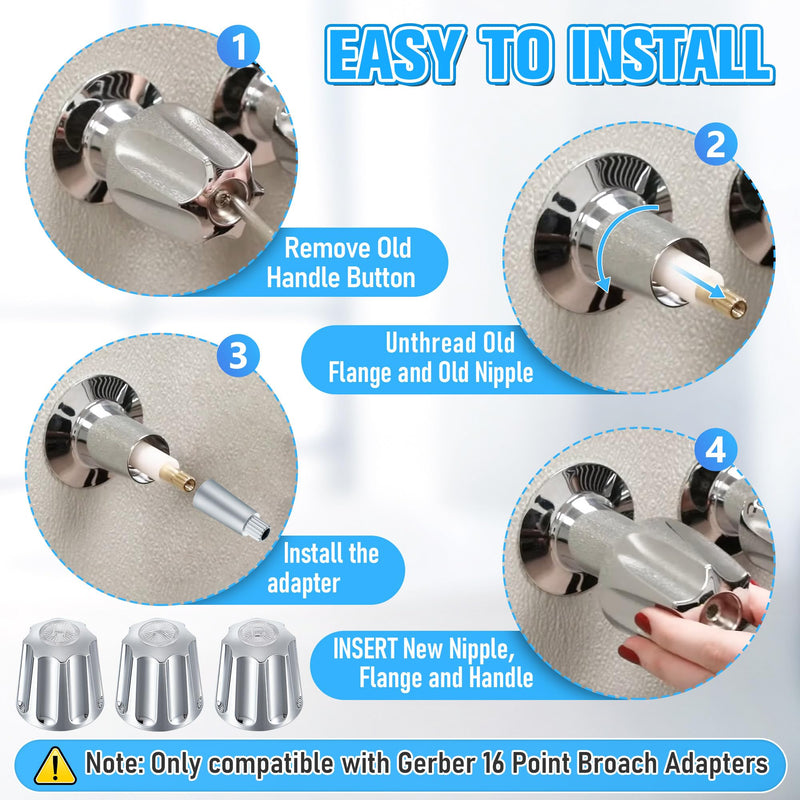 EASY TO INSTALL

1

Remove Old Handle Button

2

Unthread Old Flange and Old Nipple

3

Install the adapter

4

INSERT New Nipple, Flange and Handle

Note: Only compatible with Gerber 16 Point Broach Adapters