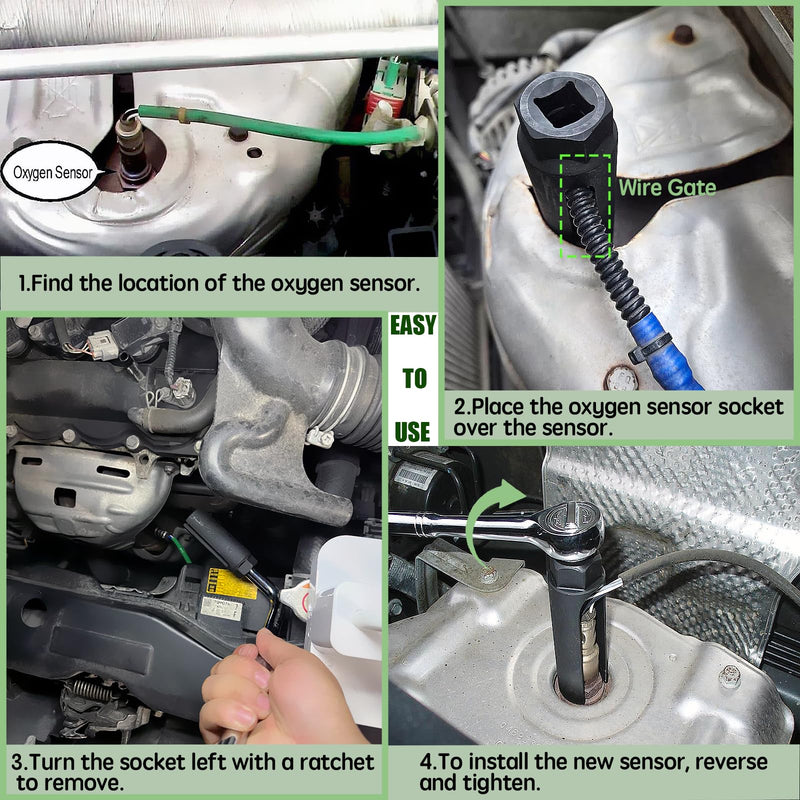 Oxygen Sensor

1.Find the location of the oxygen sensor.

Wire Gate

2.Place the oxygen sensor socket over the sensor.

EASY TO USE

3.Turn the socket left with a ratchet to remove.

4.To install the new sensor, reverse and tighten.