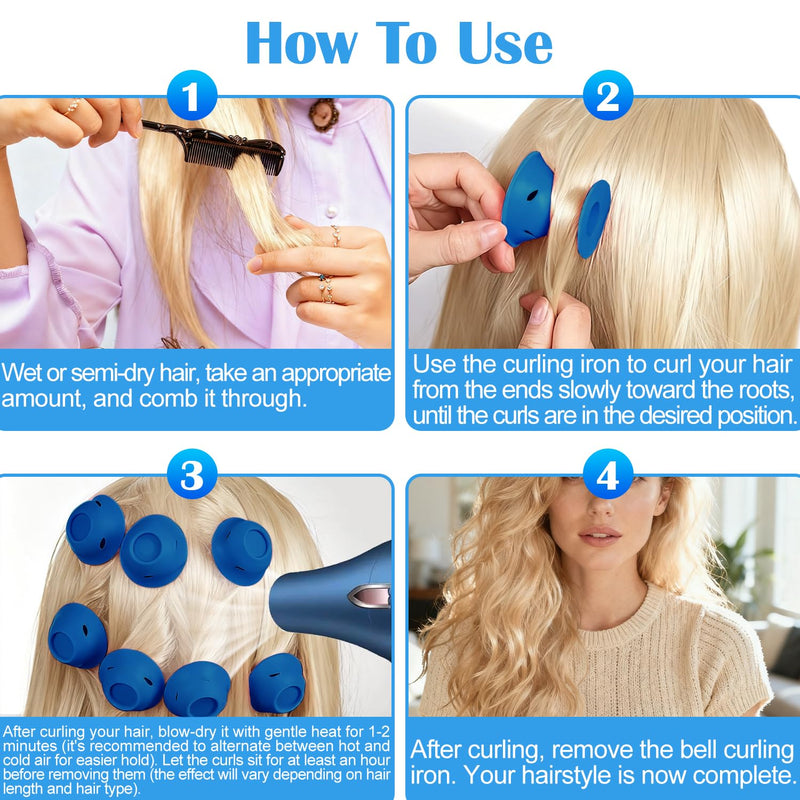 How To Use

1

Wet or semi-dry hair, take an appropriate amount, and comb it through.

2

Use the curling iron to curl your hair from the ends slowly toward the roots, until the curls are in the desired position.

3

After curling your hair, blow-dry it with gentle heat for 1-2 minutes (it's recommended to alternate between hot and cold air for easier hold). Let the curls sit for at least an hour before removing them (the effect will vary depending on hair length and hair type).

4

After curling, remove the bell curling iron. Your hairstyle is now complete.