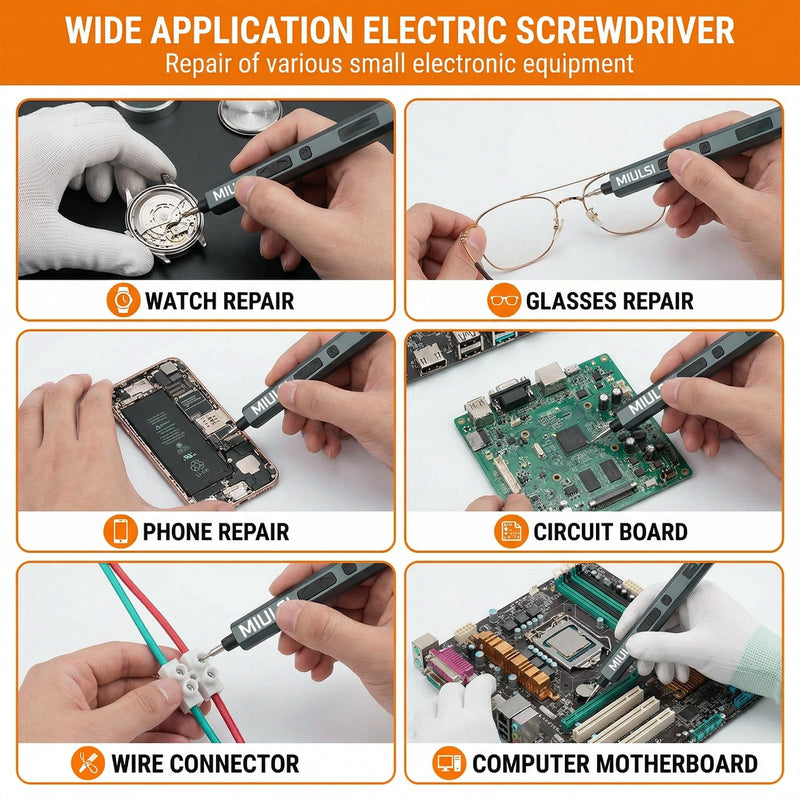 WIDE APPLICATION ELECTRIC SCREWDRIVER
Repair of various small electronic equipment

MIULSI
WATCH REPAIR

MIULSI
GLASSES REPAIR

MIULSI
PHONE REPAIR

MIULSI
CIRCUIT BOARD

MIULSI
WIRE CONNECTOR

MIULSI
COMPUTER MOTHERBOARD