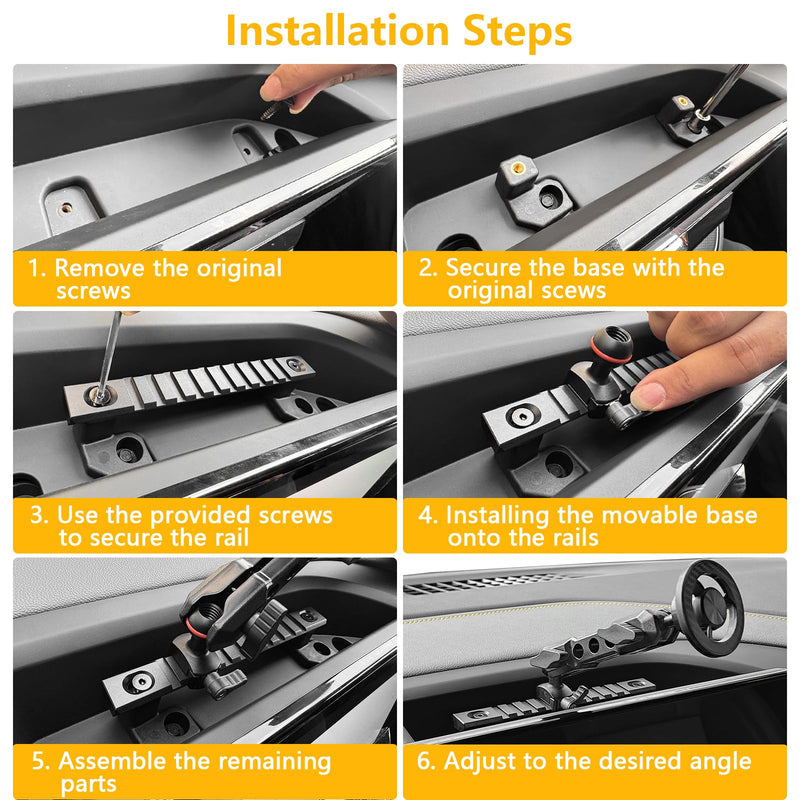 Installation Steps

1. Remove the original screws

2. Secure the base with the original scews

3. Use the provided screws to secure the rail

4. Installing the movable base onto the rails

5. Assemble the remaining parts

6. Adjust to the desired angle