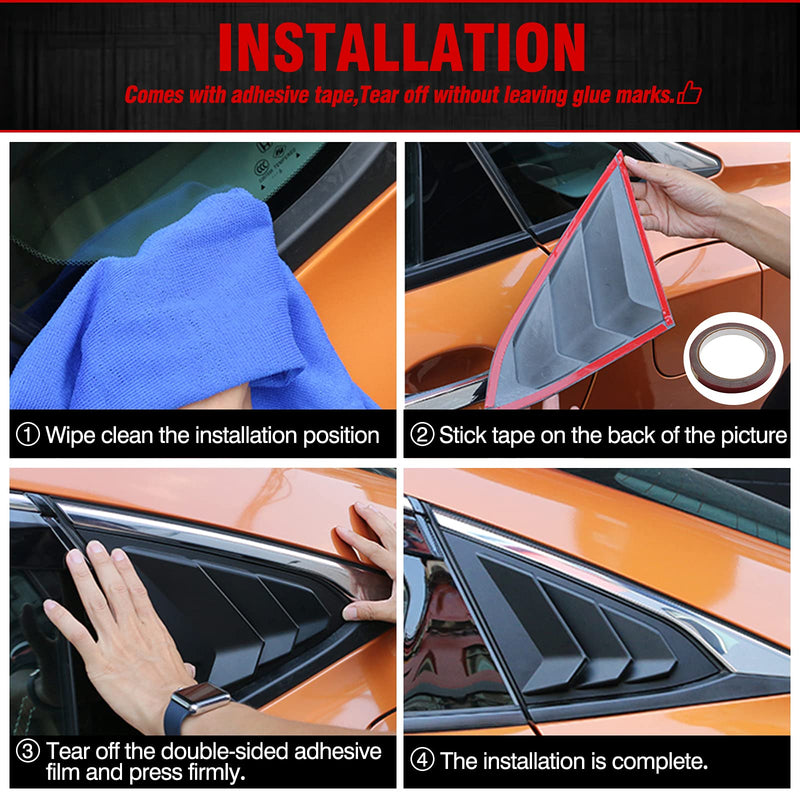 INSTALLATION

Comes with adhesive tape,Tear off without leaving glue marks.

① Wipe clean the installation position

② Stick tape on the back of the picture

③ Tear off the double-sided adhesive film and press firmly.

④ The installation is complete.