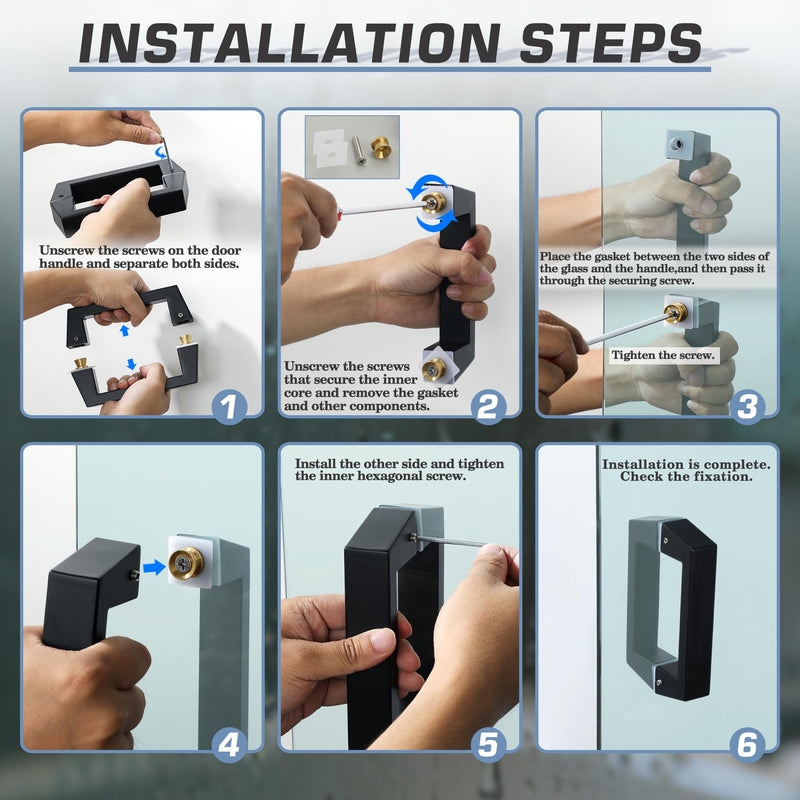 INSTALLATION STEPS

Unscrew the screws on the door handle and separate both sides.

1

Unscrew the screws that secure the inner core and remove the gasket and other components.

2

Place the gasket between the two sides of the glass and the handle,and then pass it through the securing screw.

Tighten the screw.

3

4

Install the other side and tighten the inner hexagonal screw.

5

Installation is complete. Check the fixation.

6