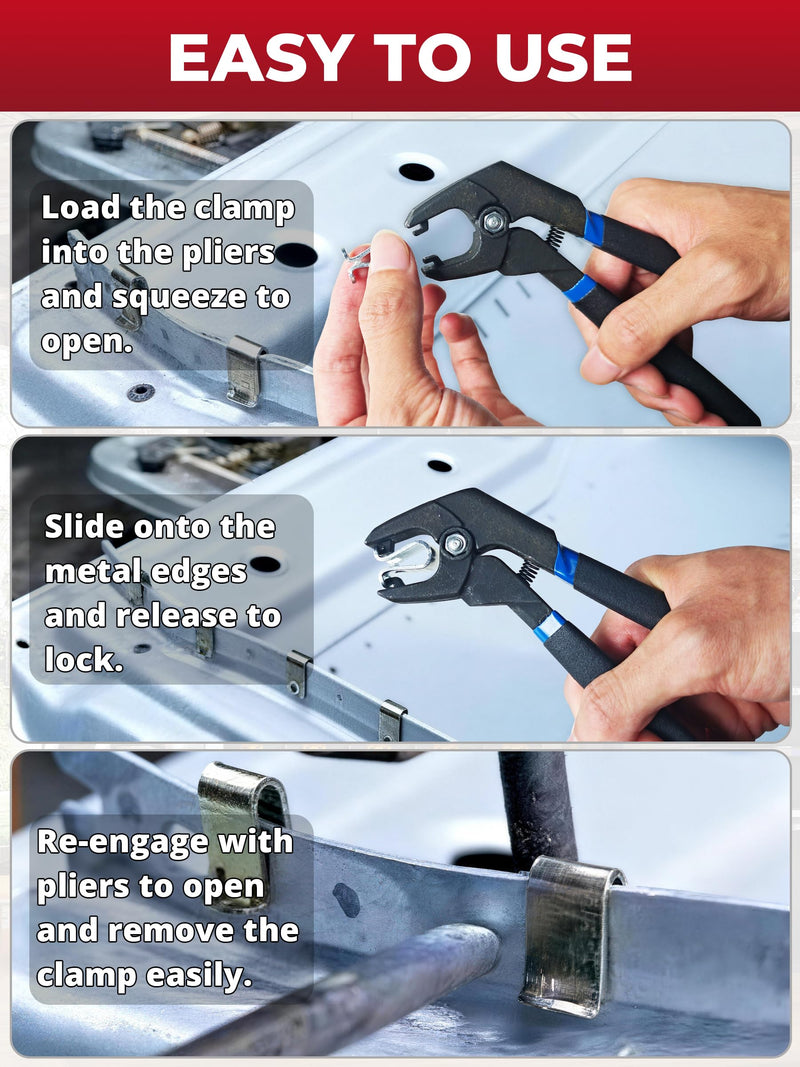 EASY TO USE

Load the clamp into the pliers and squeeze to open.

Slide onto the metal edges and release to lock.

Re-engage with pliers to open and remove the clamp easily.