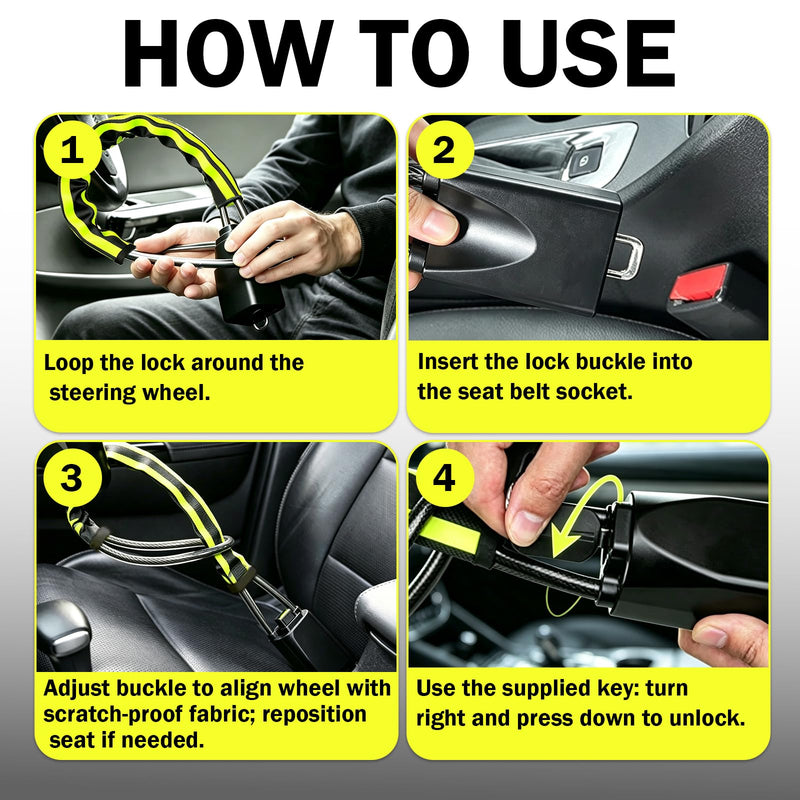 HOW TO USE

1

Loop the lock around the steering wheel.

2

Insert the lock buckle into the seat belt socket.

3

Adjust buckle to align wheel with scratch-proof fabric; reposition seat if needed.

4

Use the supplied key: turn right and press down to unlock.