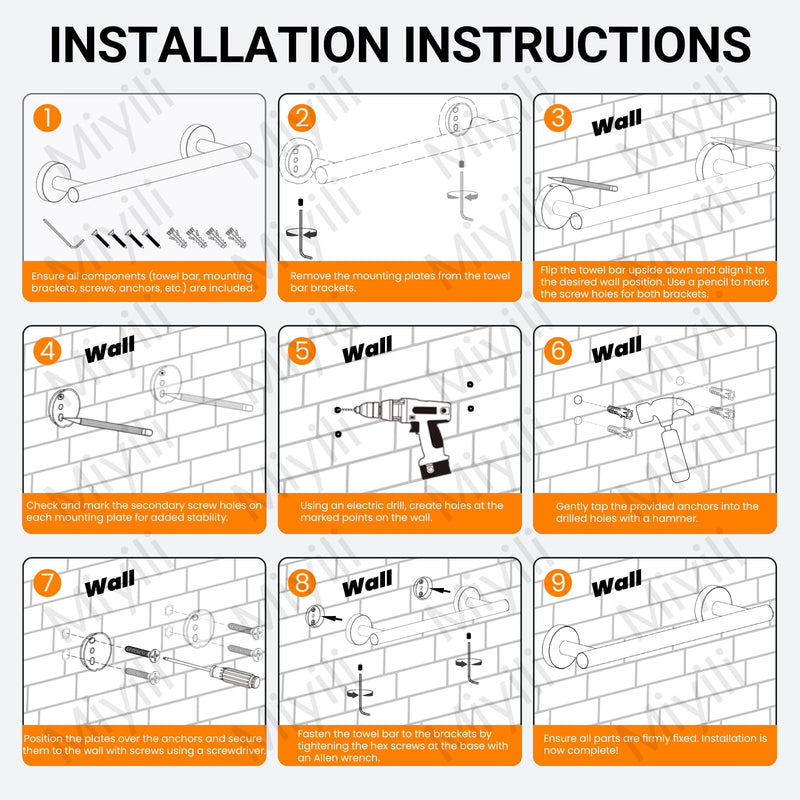 INSTALLATION INSTRUCTIONS

1

Ensure all components (towel bar, mounting brackets, screws, anchors, etc.) are included.

2

Remove the mounting plates from the towel bar brackets.

3

Wall

Flip the towel bar upside down and align it to the desired wall position. Use a pencil to mark the screw holes for both brackets.

4

Wall

Check and mark the secondary screw holes on each mounting plate for added stability.

5

Wall

Using an electric drill, create holes at the marked points on the wall.

6

Wall

Gently tap the provided anchors into the drilled holes with a hammer.

7

Wall

Position the plates over the anchors and secure them to the wall with screws using a screwdriver.

8

Wall

Fasten the towel bar to the brackets by tightening the hex screws at the base with an Allen wrench.

9

Wall

Ensure all parts are firmly fixed. Installation is now complete!

Miyili