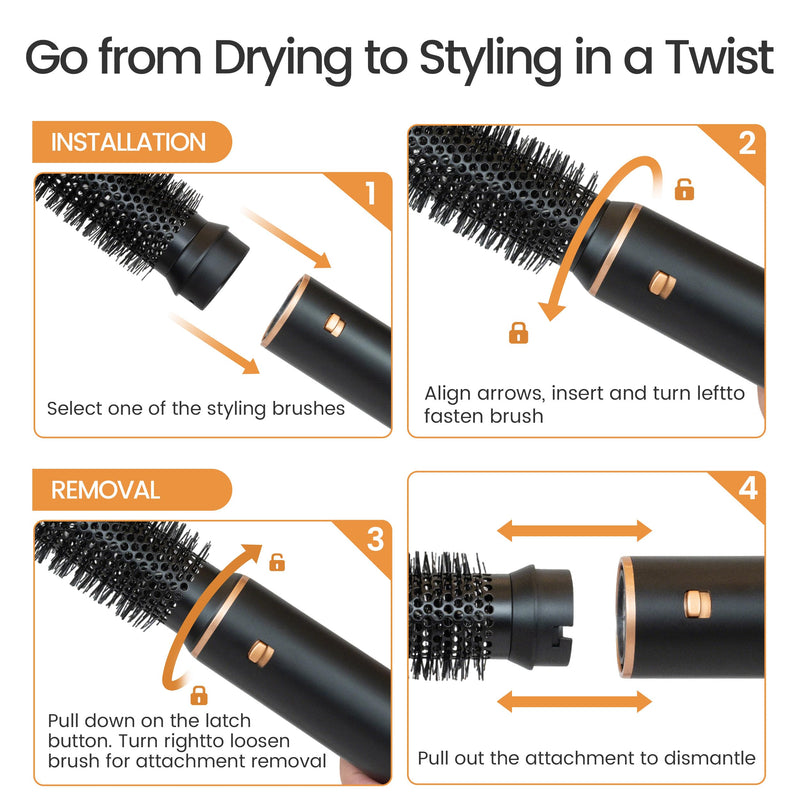 Go from Drying to Styling in a Twist

INSTALLATION

1

Select one of the styling brushes

2

Align arrows, insert and turn leftto fasten brush

REMOVAL

3

Pull down on the latch button. Turn rightto loosen brush for attachment removal

4

Pull out the attachment to dismantle