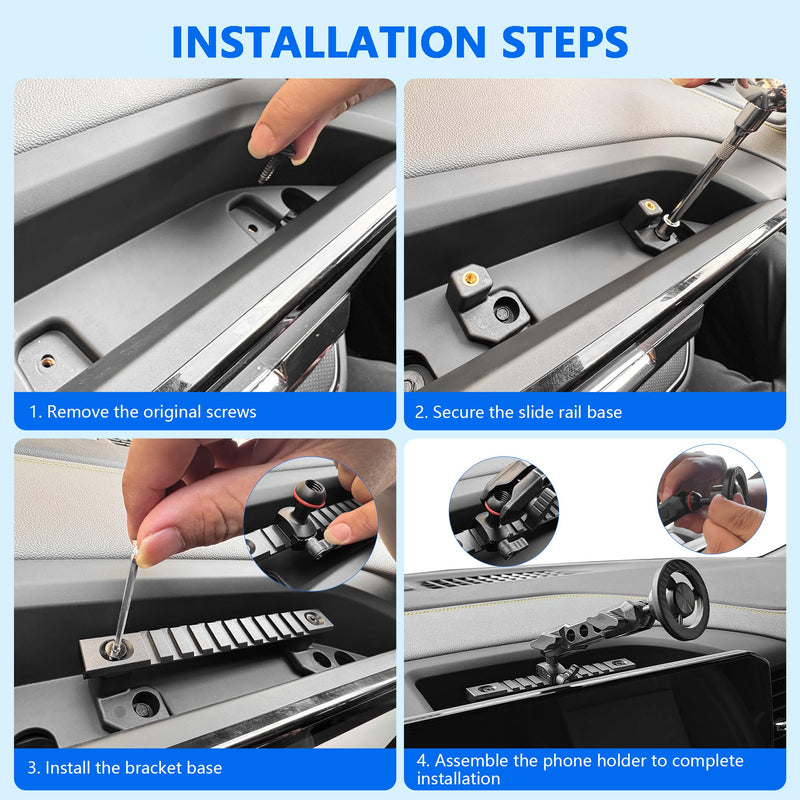 INSTALLATION STEPS

1. Remove the original screws

2. Secure the slide rail base

3. Install the bracket base

4. Assemble the phone holder to complete installation