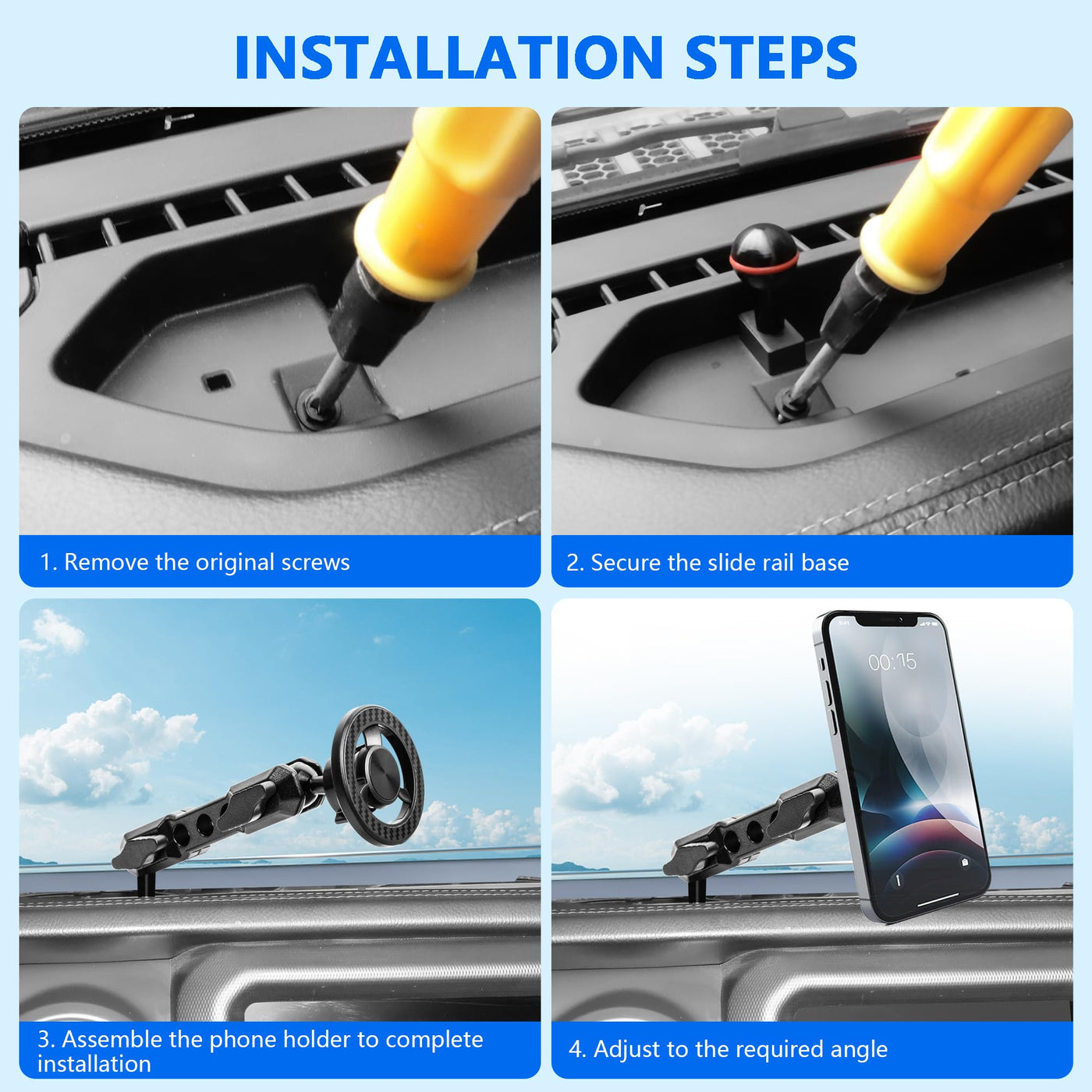 INSTALLATION STEPS

1. Remove the original screws

2. Secure the slide rail base

3. Assemble the phone holder to complete installation

00:15

4. Adjust to the required angle