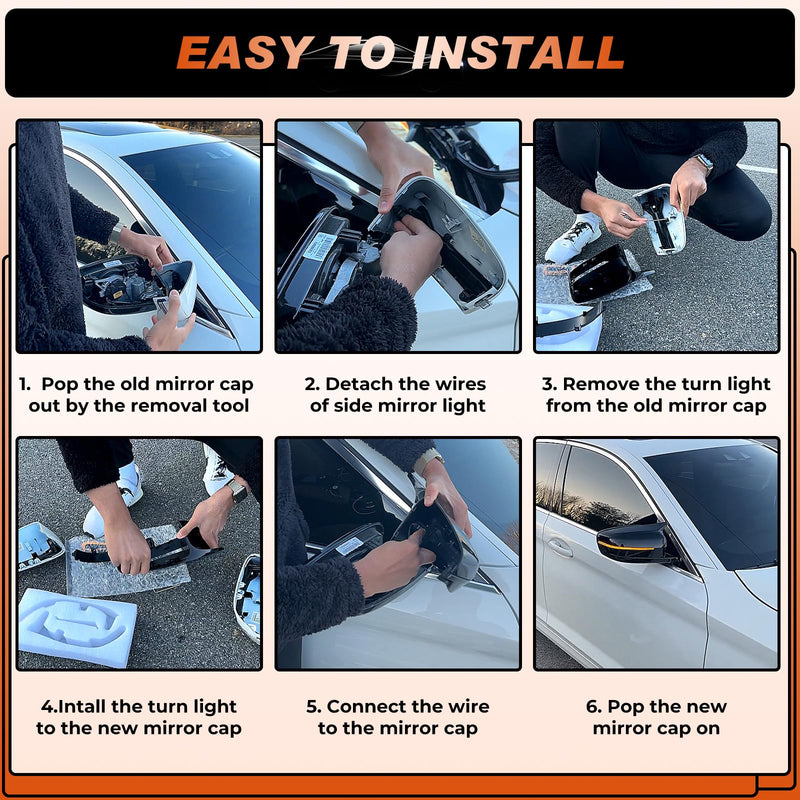 EASY TO INSTALL

1. Pop the old mirror cap out by the removal tool

2. Detach the wires of side mirror light

3. Remove the turn light from the old mirror cap

4.Intall the turn light to the new mirror cap

5. Connect the wire to the mirror cap

6. Pop the new mirror cap on