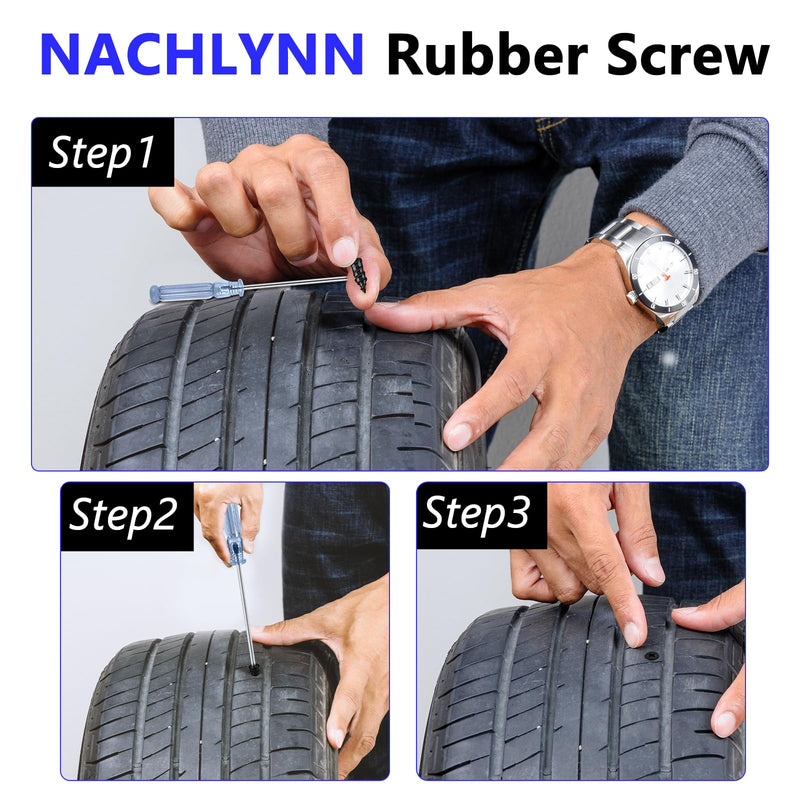 NACHLYNN Rubber Screw

Step1

Step2

Step3