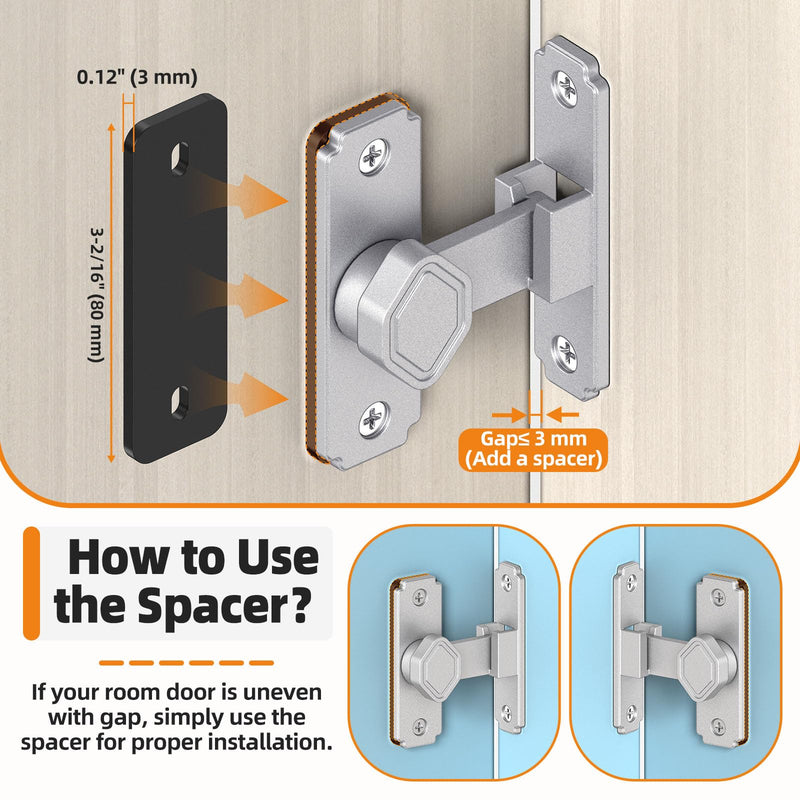 0.12" (3 mm)

3-2/16" (80 mm)

Gap≤ 3 mm
(Add a spacer)

How to Use the Spacer?

If your room door is uneven with gap, simply use the spacer for proper installation.