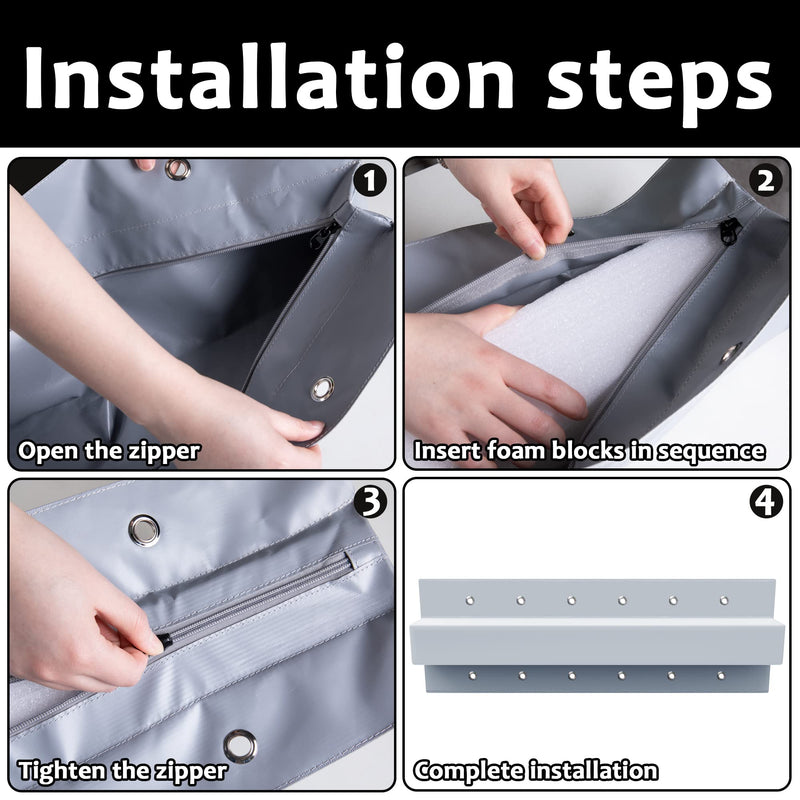 Installation steps

1
Open the zipper

2
Insert foam blocks in sequence

3
Tighten the zipper

4
Complete installation