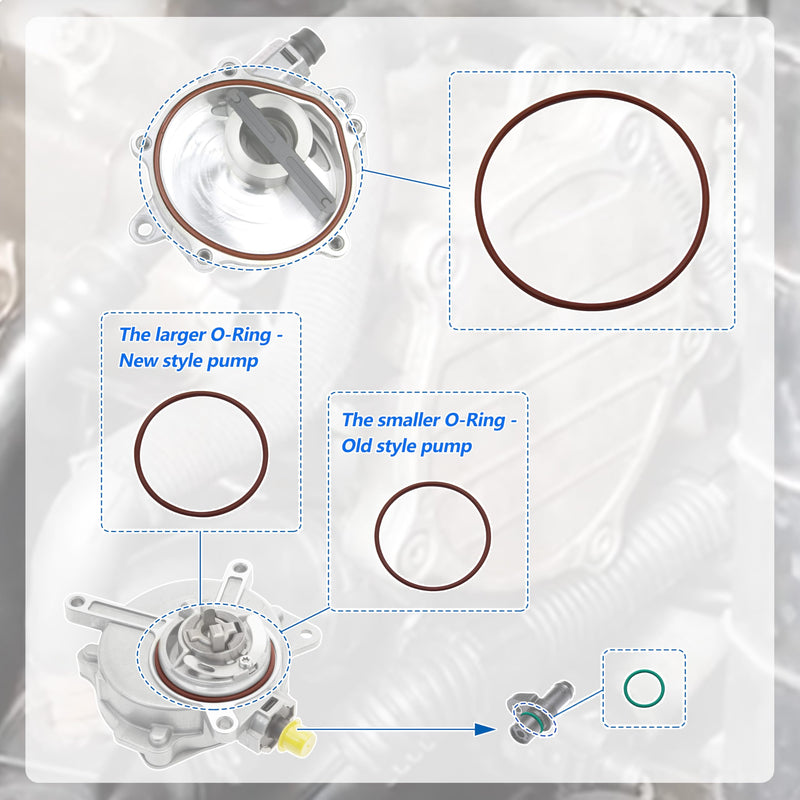 The larger O-Ring - New style pump

The smaller O-Ring - Old style pump