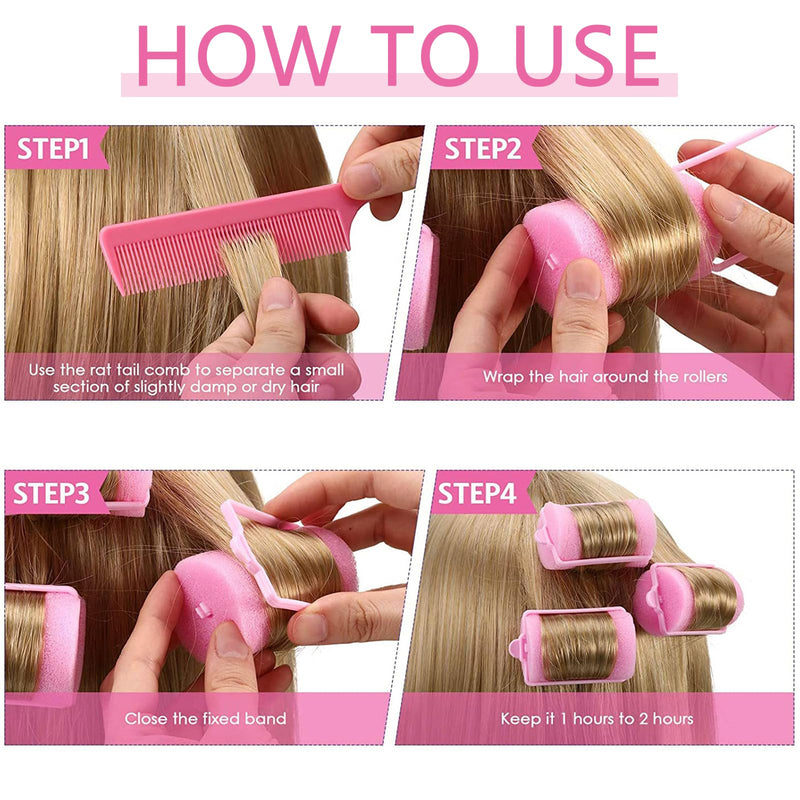 HOW TO USE

STEP1

Use the rat tail comb to separate a small section of slightly damp or dry hair

STEP2

Wrap the hair around the rollers

STEP3

Close the fixed band

STEP4

Keep it 1 hours to 2 hours