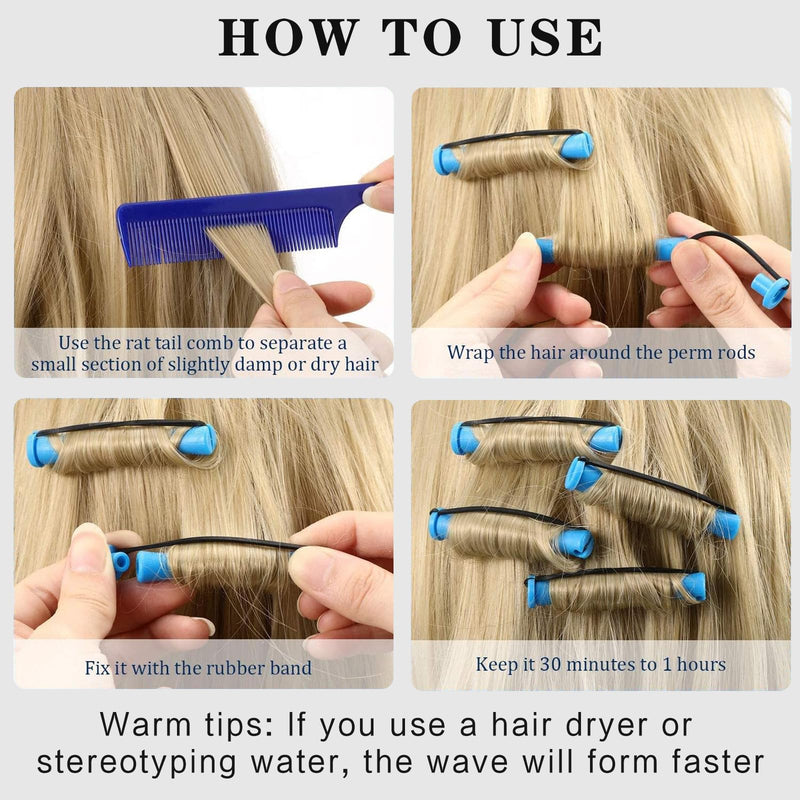 HOW TO USE

Use the rat tail comb to separate a small section of slightly damp or dry hair

Wrap the hair around the perm rods

Fix it with the rubber band

Keep it 30 minutes to 1 hours

Warm tips: If you use a hair dryer or stereotyping water, the wave will form faster