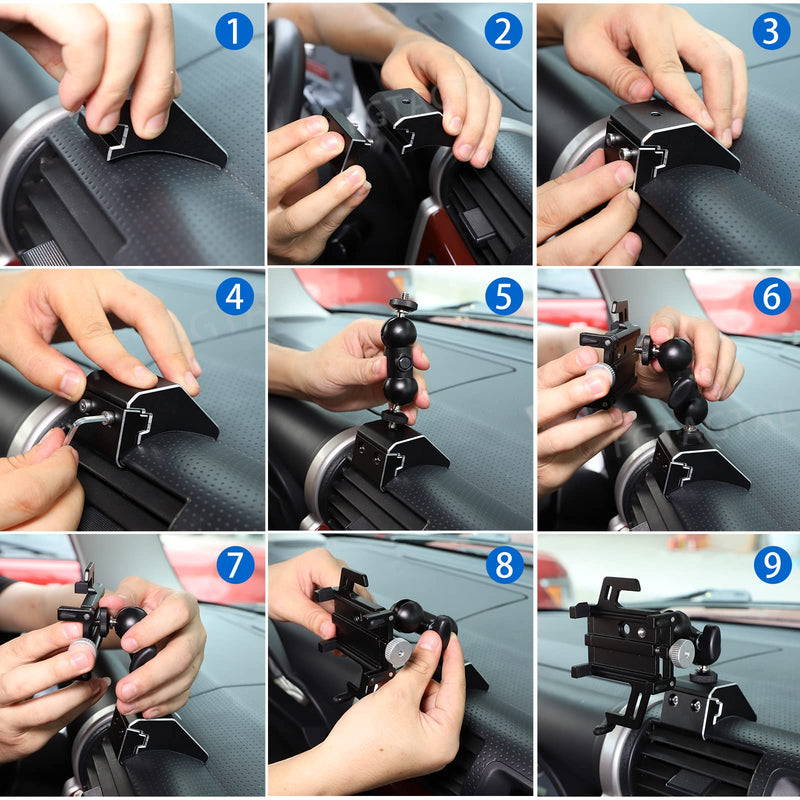 1
2
3
4
5
6
7
8
9