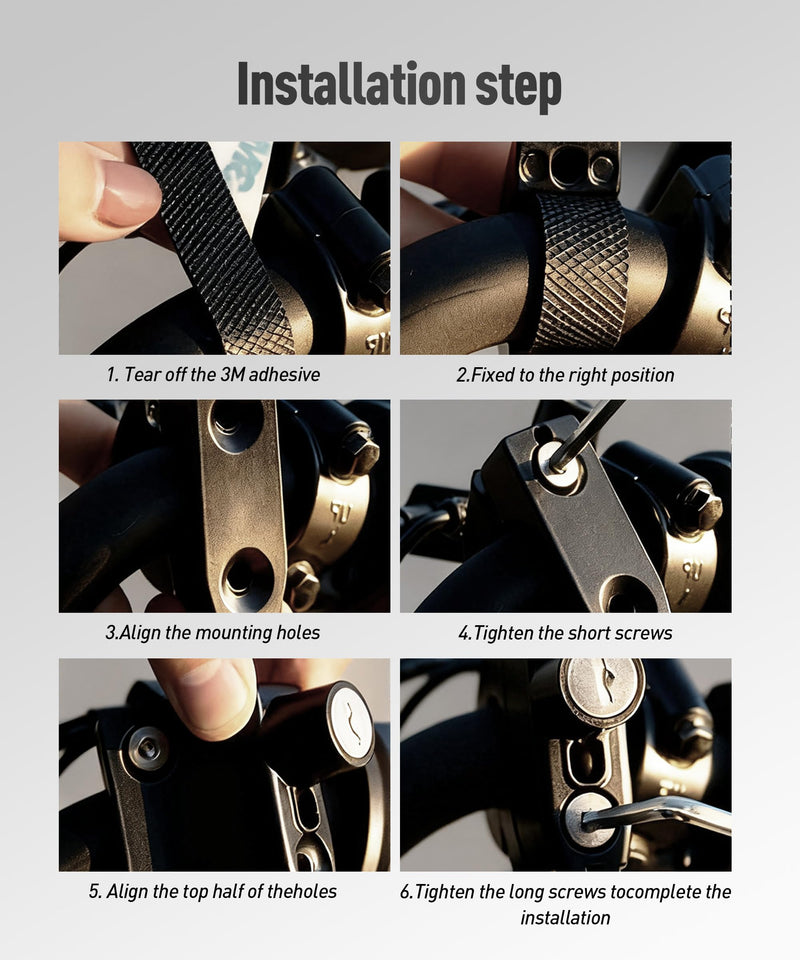 Installation step

1. Tear off the 3M adhesive

2.Fixed to the right position

3.Align the mounting holes

4.Tighten the short screws

5. Align the top half of theholes

6.Tighten the long screws tocomplete the installation